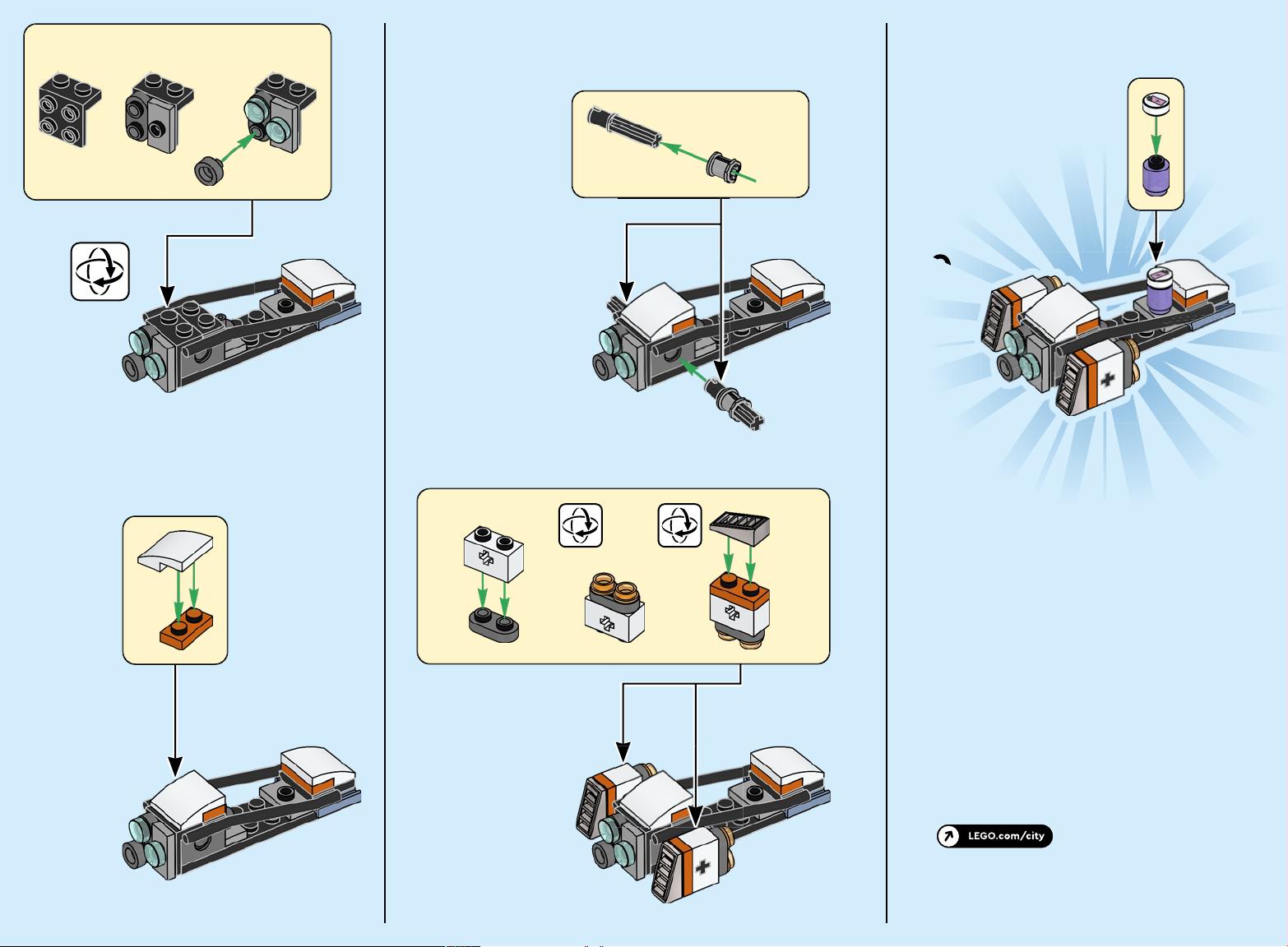 LEGO.com/city