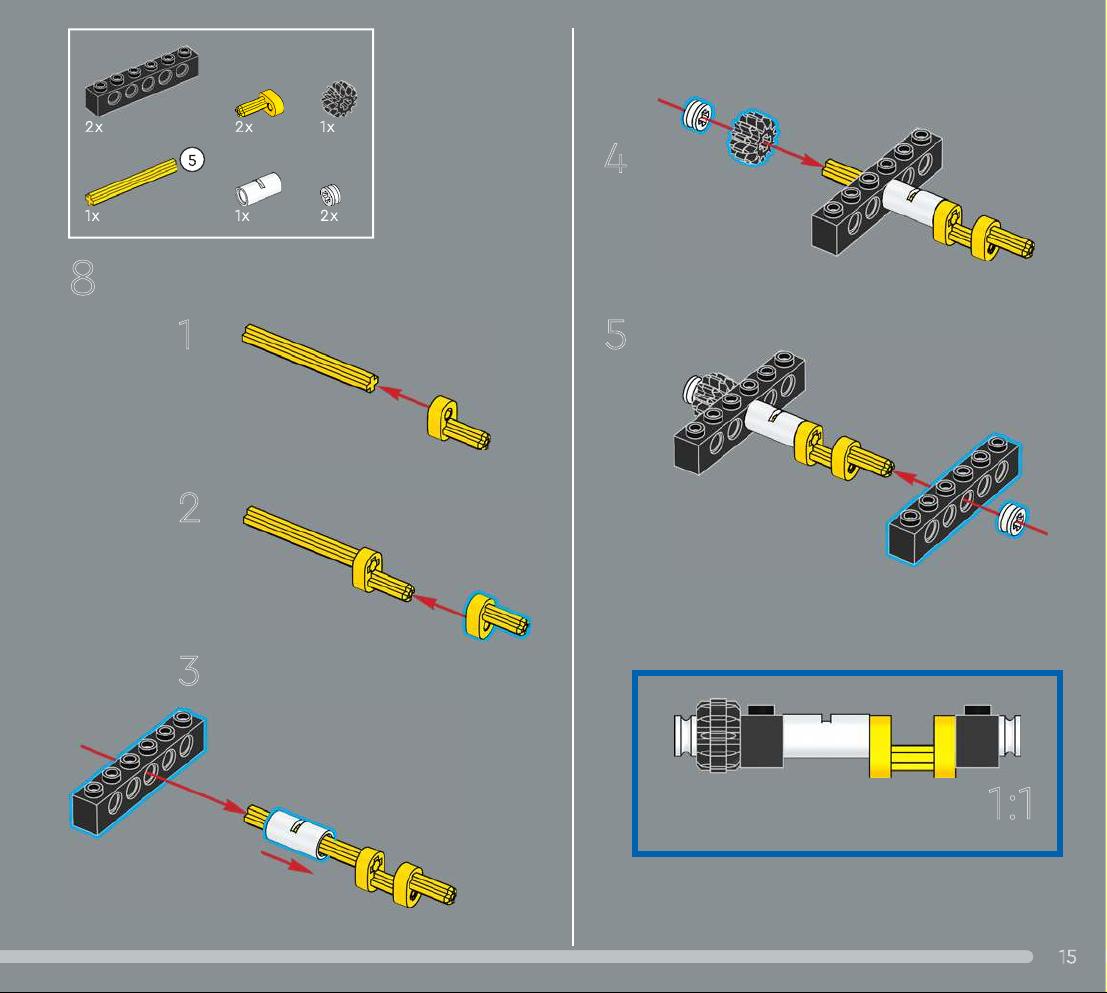 2x
2x
1x
5
1x
1x
2x

8

1

2

3

4

5

1:1

15