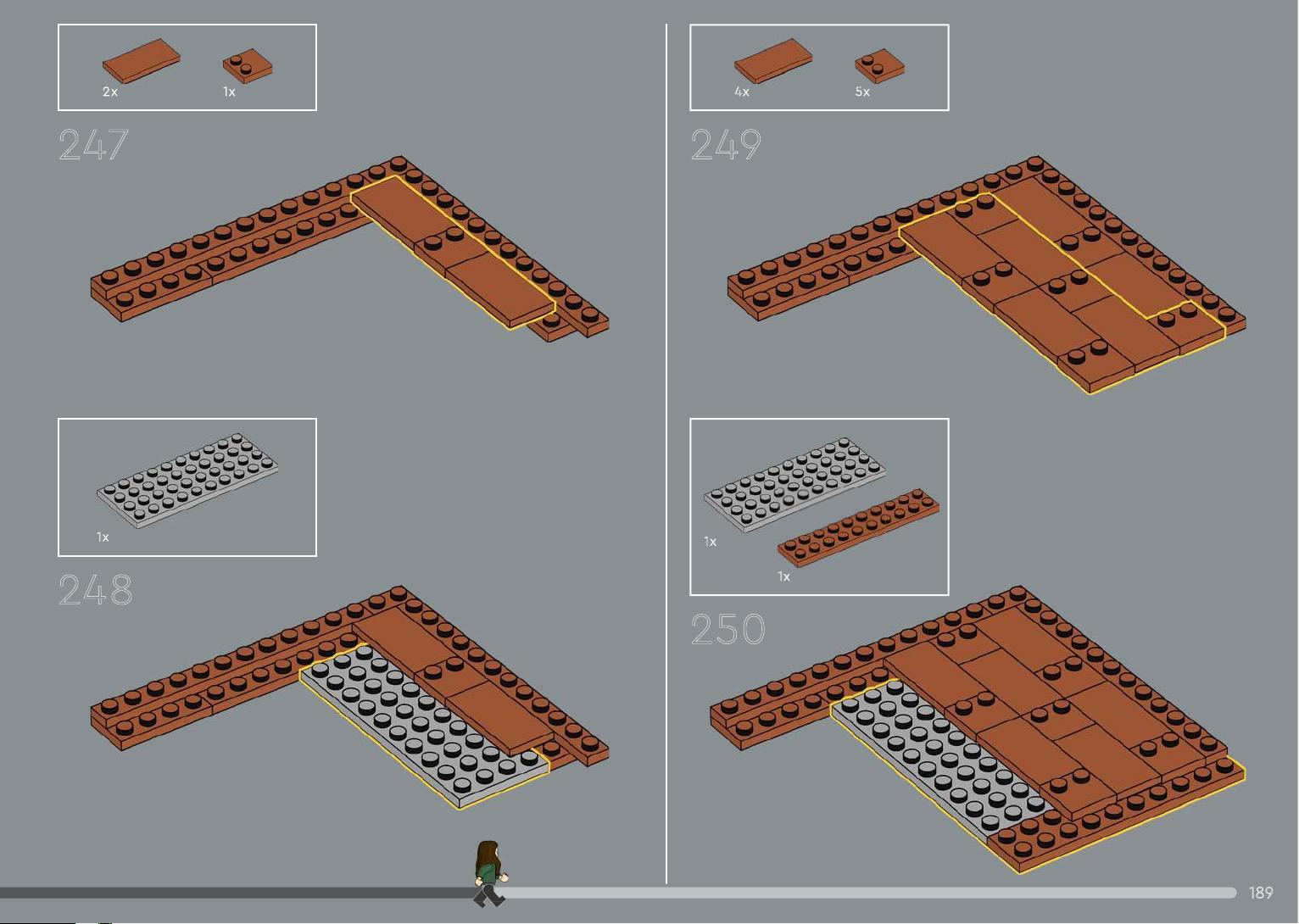 2x 1x

247

1x

248

4x 5x

249

1x

1x

250

189