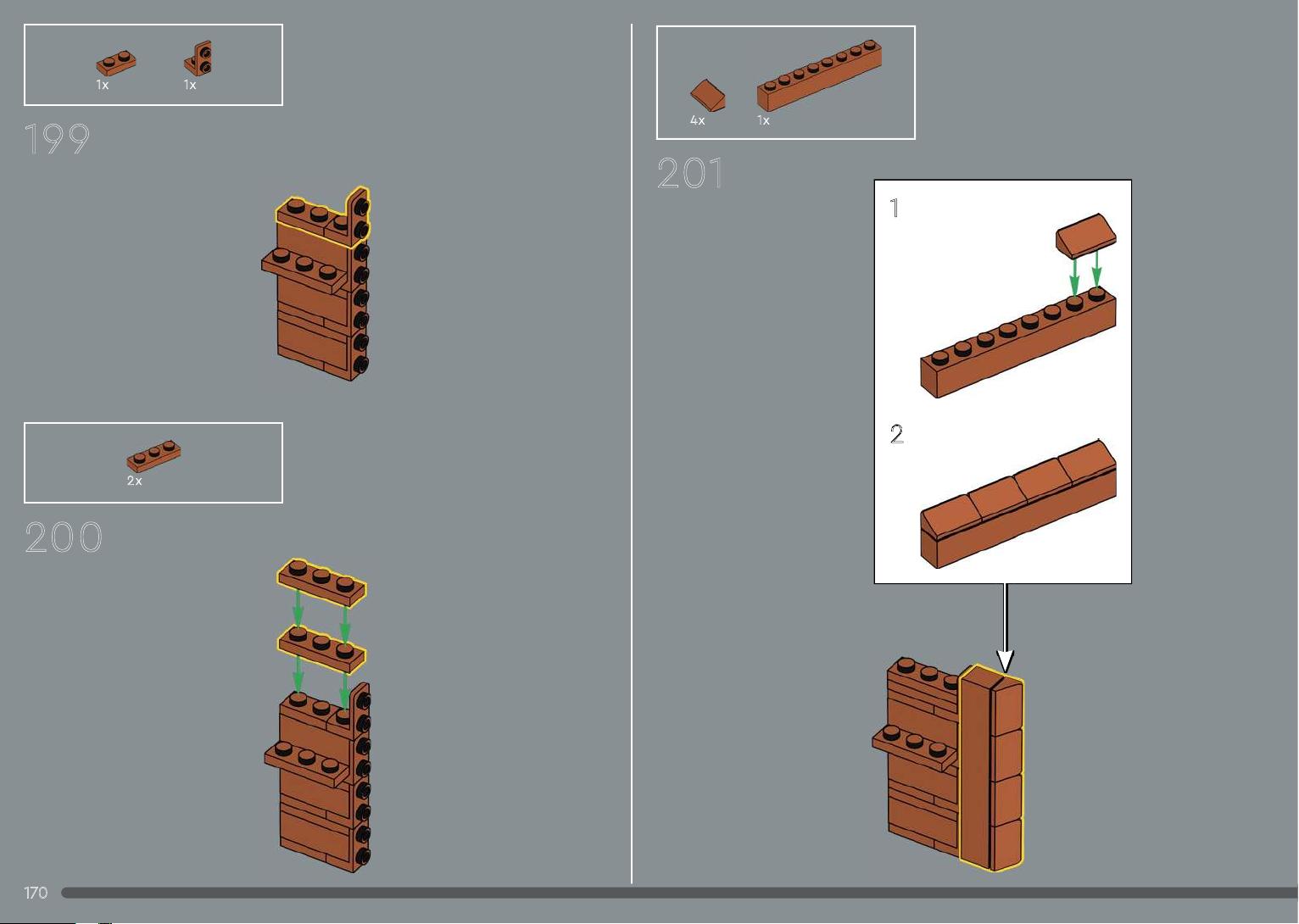 1x 1x

199

2x

200

4x 1x

201

1

2

170