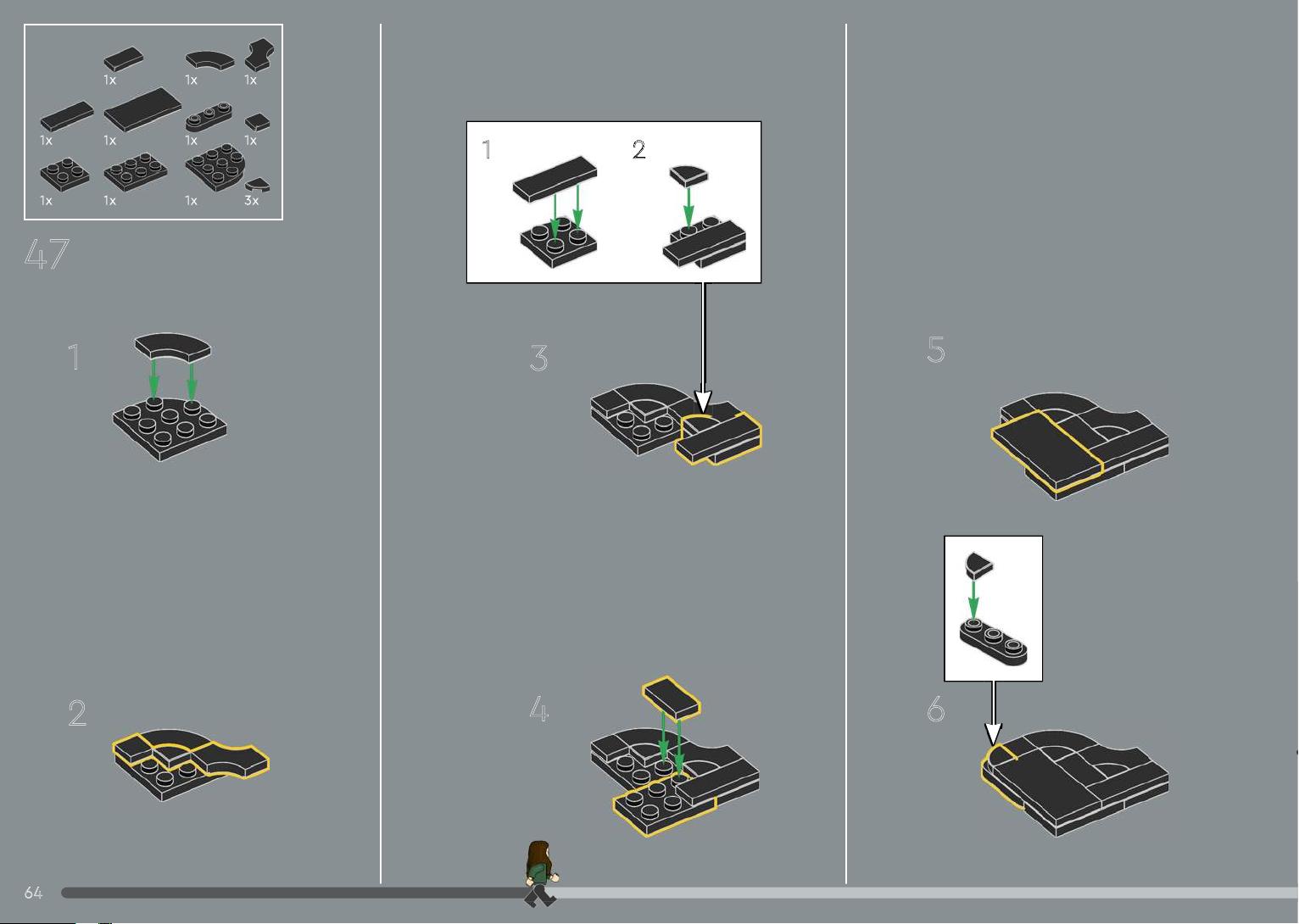 1x 1x 1x
1x 1x 1x 1x
1x 1x 1x 3x

47

1

2

1 2

3

4

5

6

64