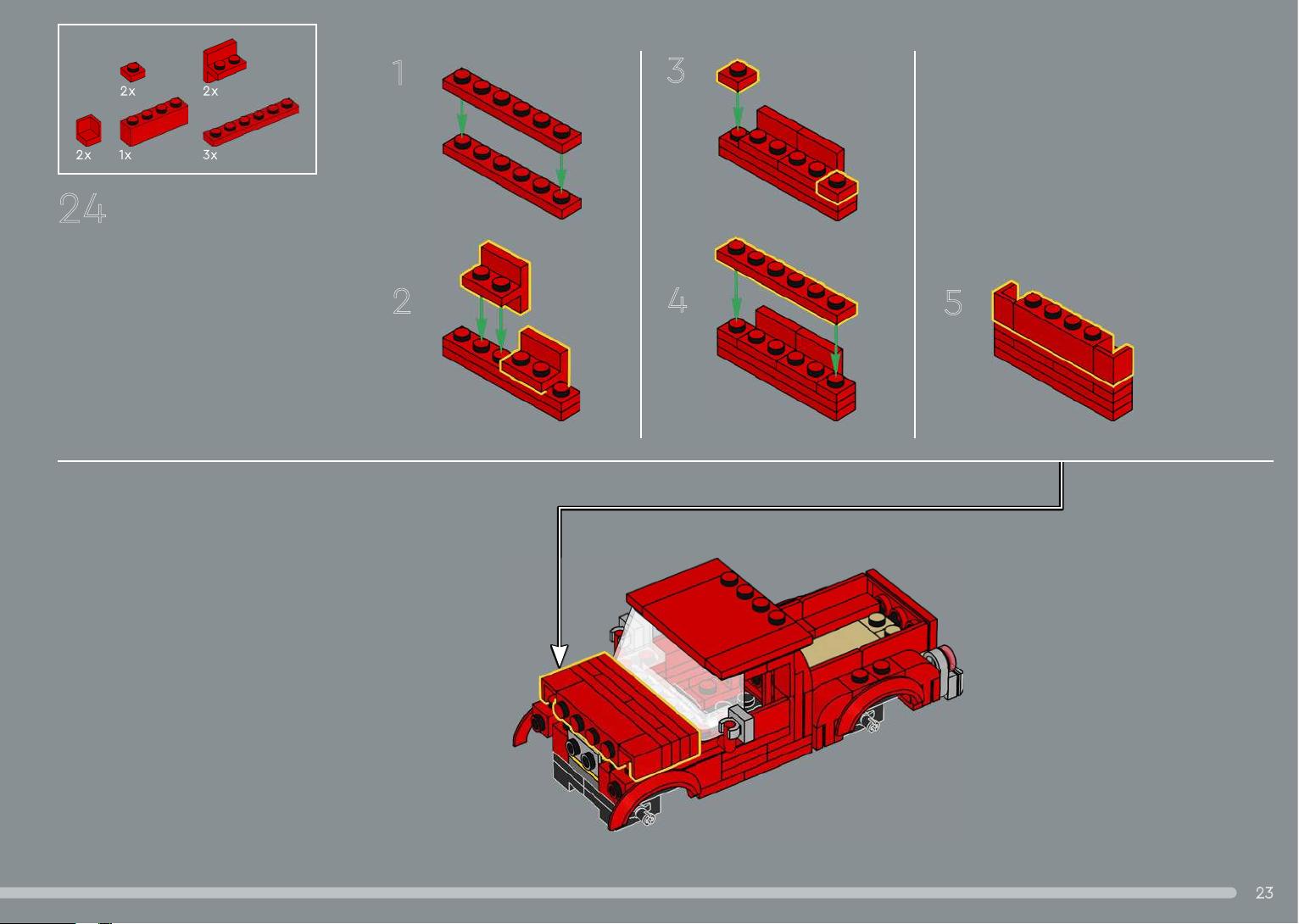 2x
2x
2x
1x
3x

24

1

2

3

4

5

23