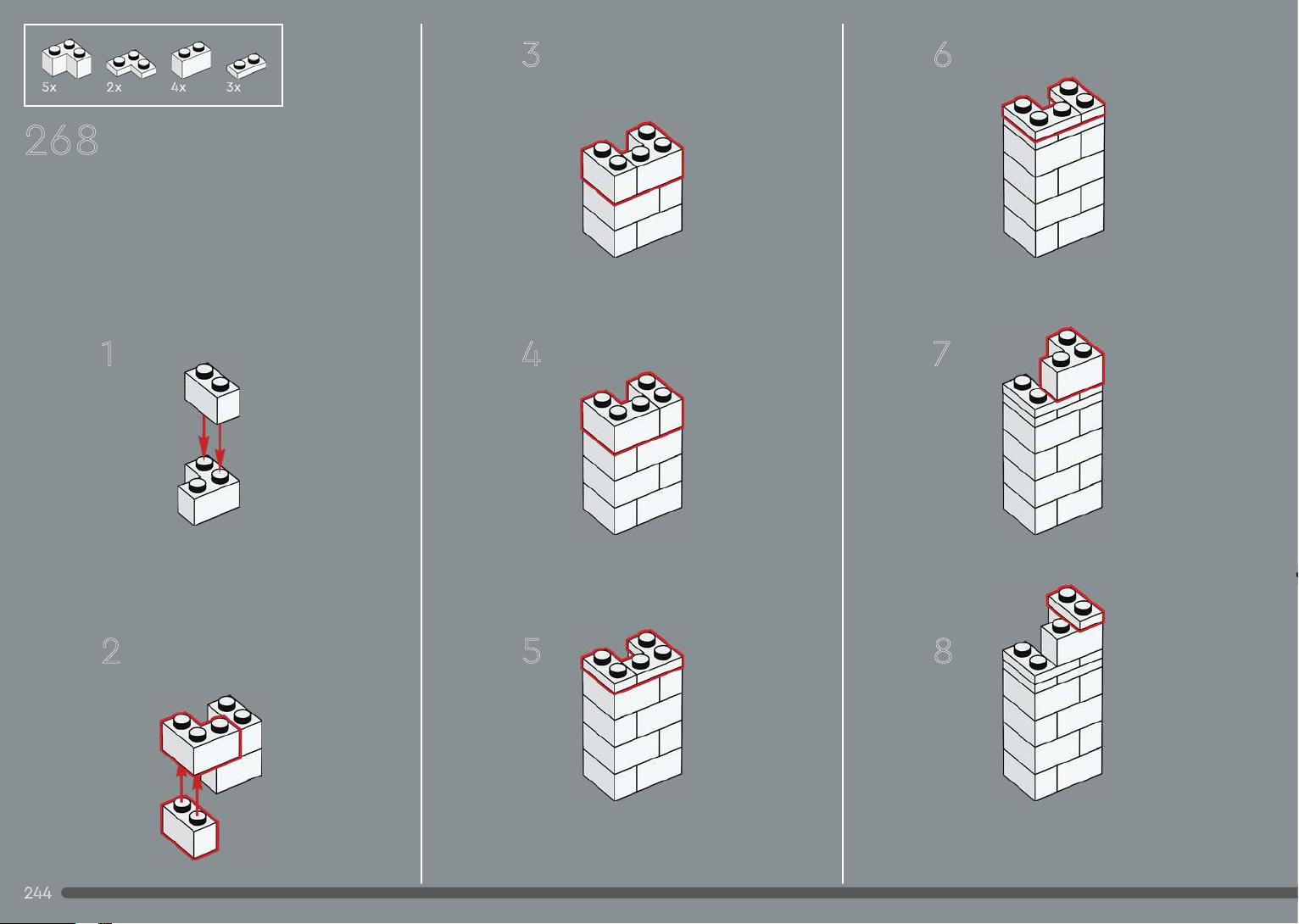 5x 2x 4x 3x

268

1

2

3

4

5

6

7

8

244