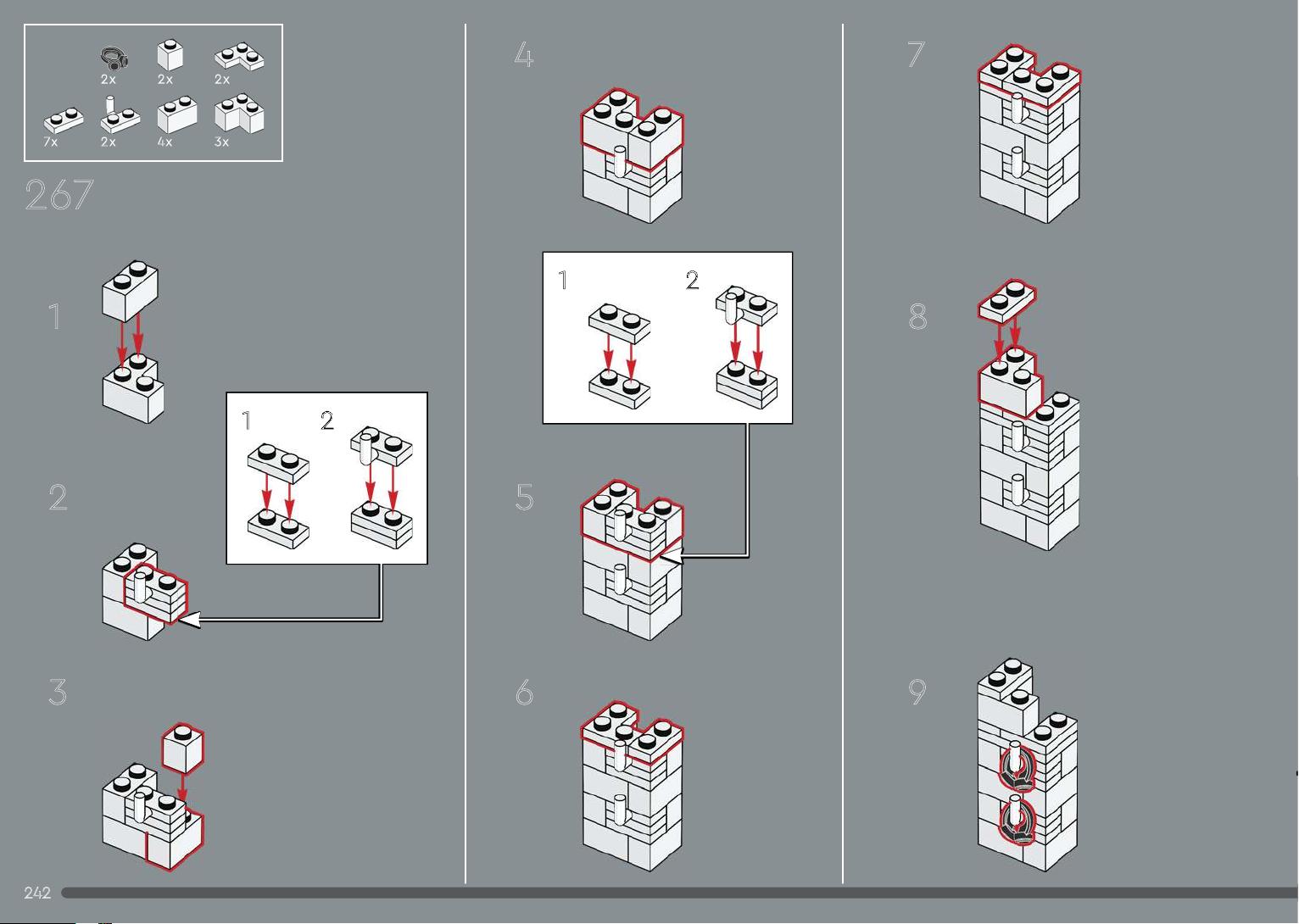 2x 2x 2x
7x 2x 4x 3x

267

1

1 2

2

3

4

1 2

5

6

7

8

9

242