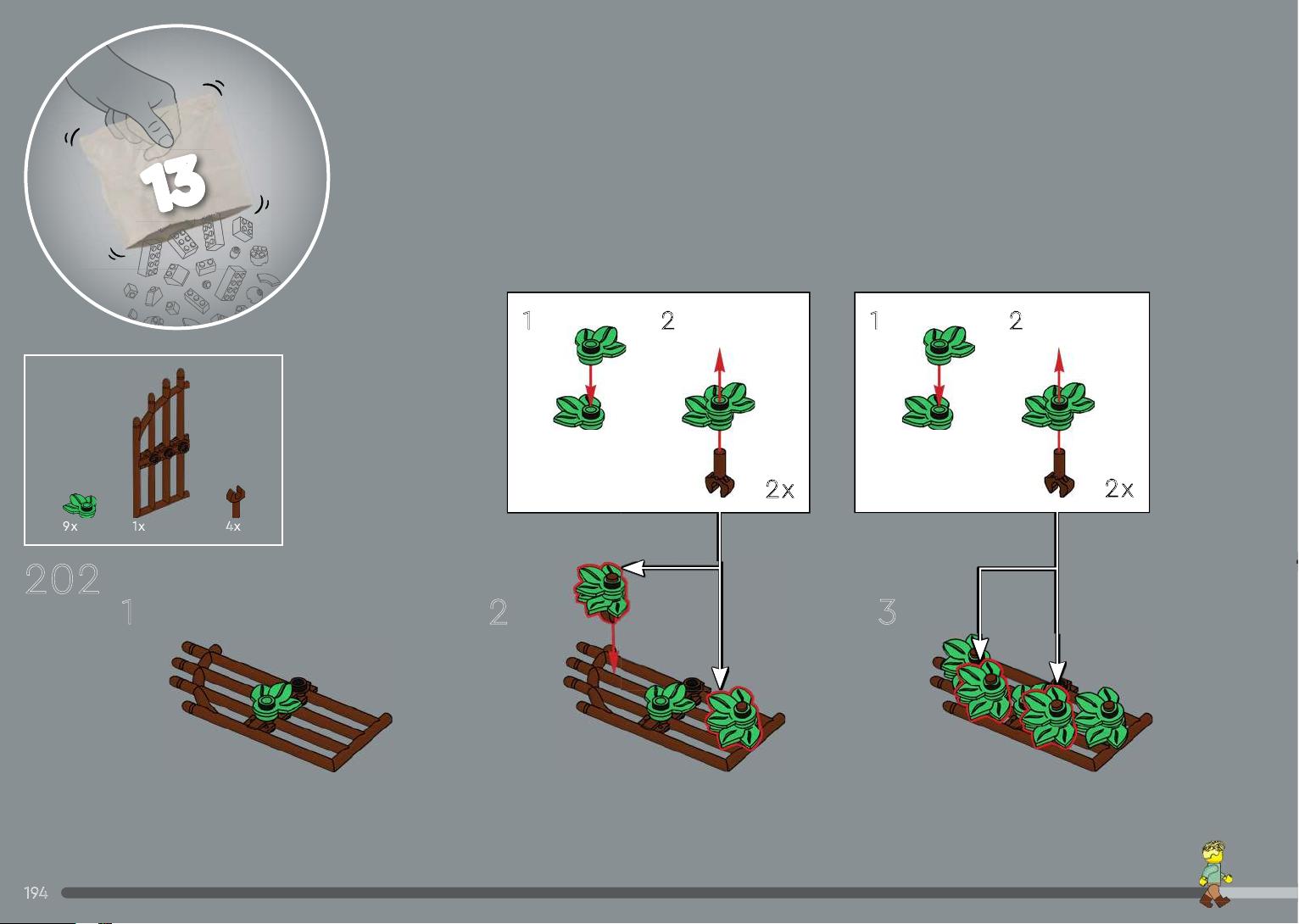 13

9x
1x
4x

202

1

1
2
2x

2

1
2
2x

3

194