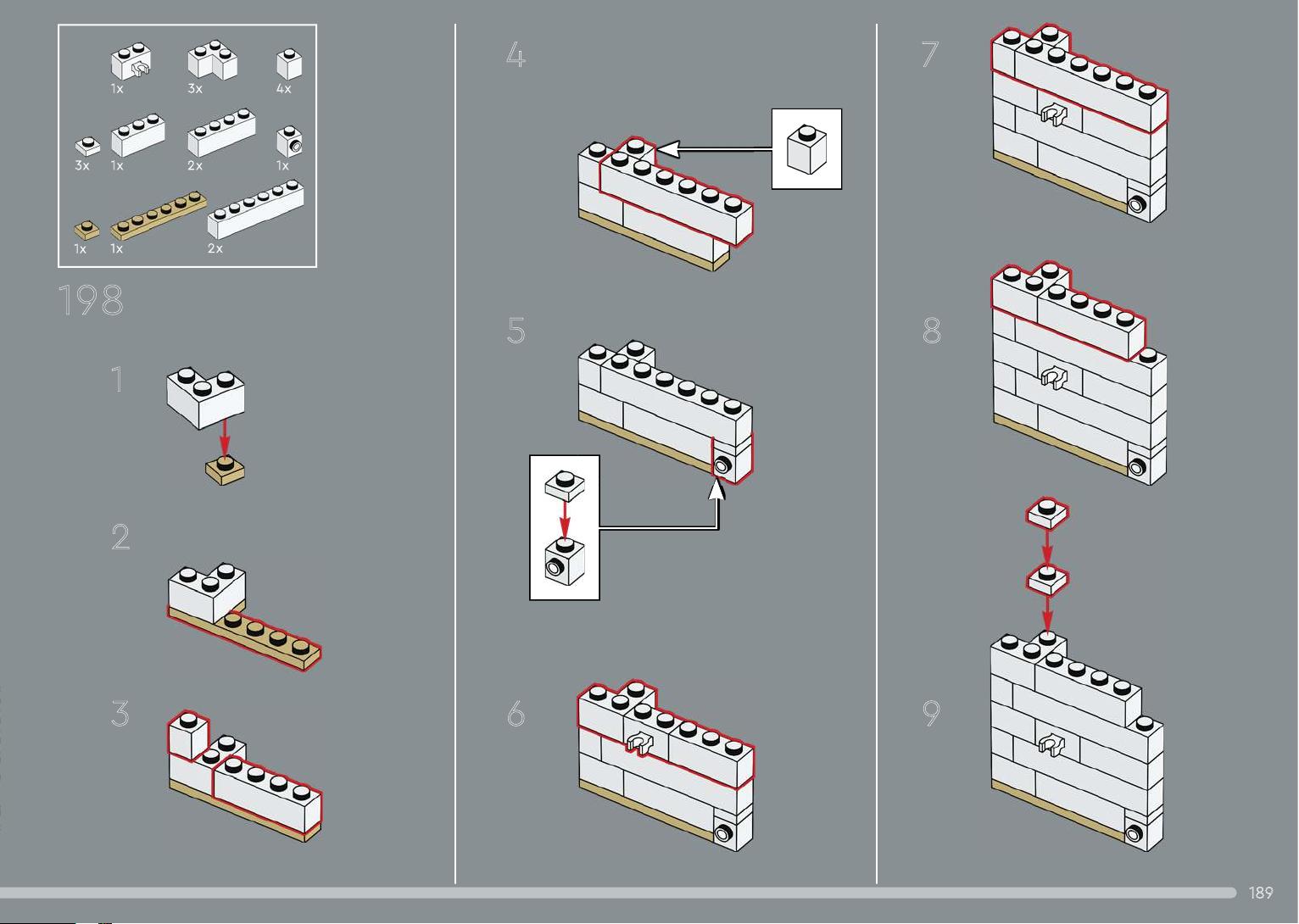 1x 3x 4x

3x 1x 2x 1x

1x 1x 2x

198

1

2

3

4

5

6

7

8

9

189