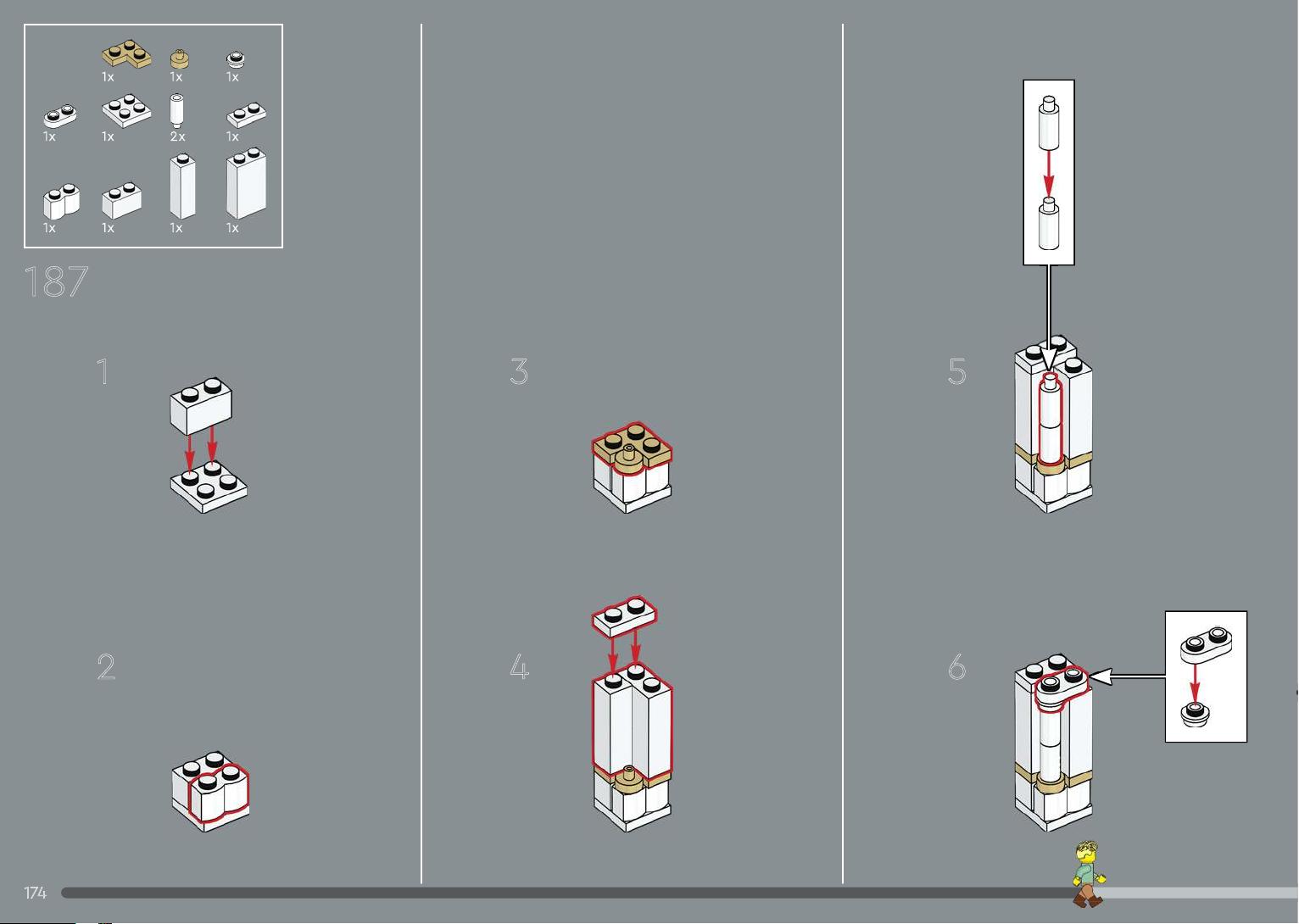 1x 1x 1x
1x 1x 2x 1x
1x 1x 1x 1x

187

1

2

3

4

5

6

174