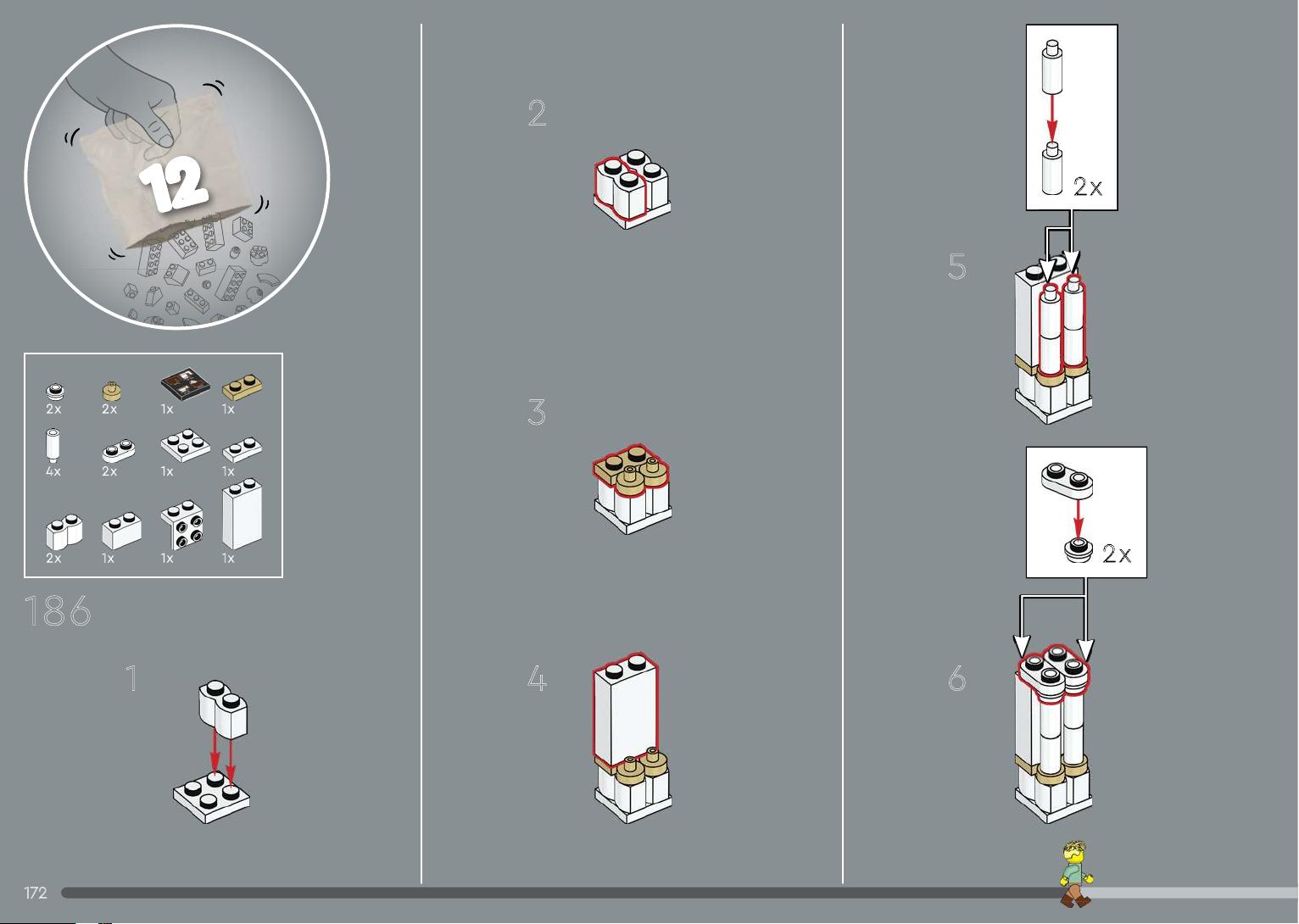 12

2x 2x 1x 1x
4x 2x 1x 1x
2x 1x 1x 1x

186

1

2

3

4

2x

5

2x

6

172