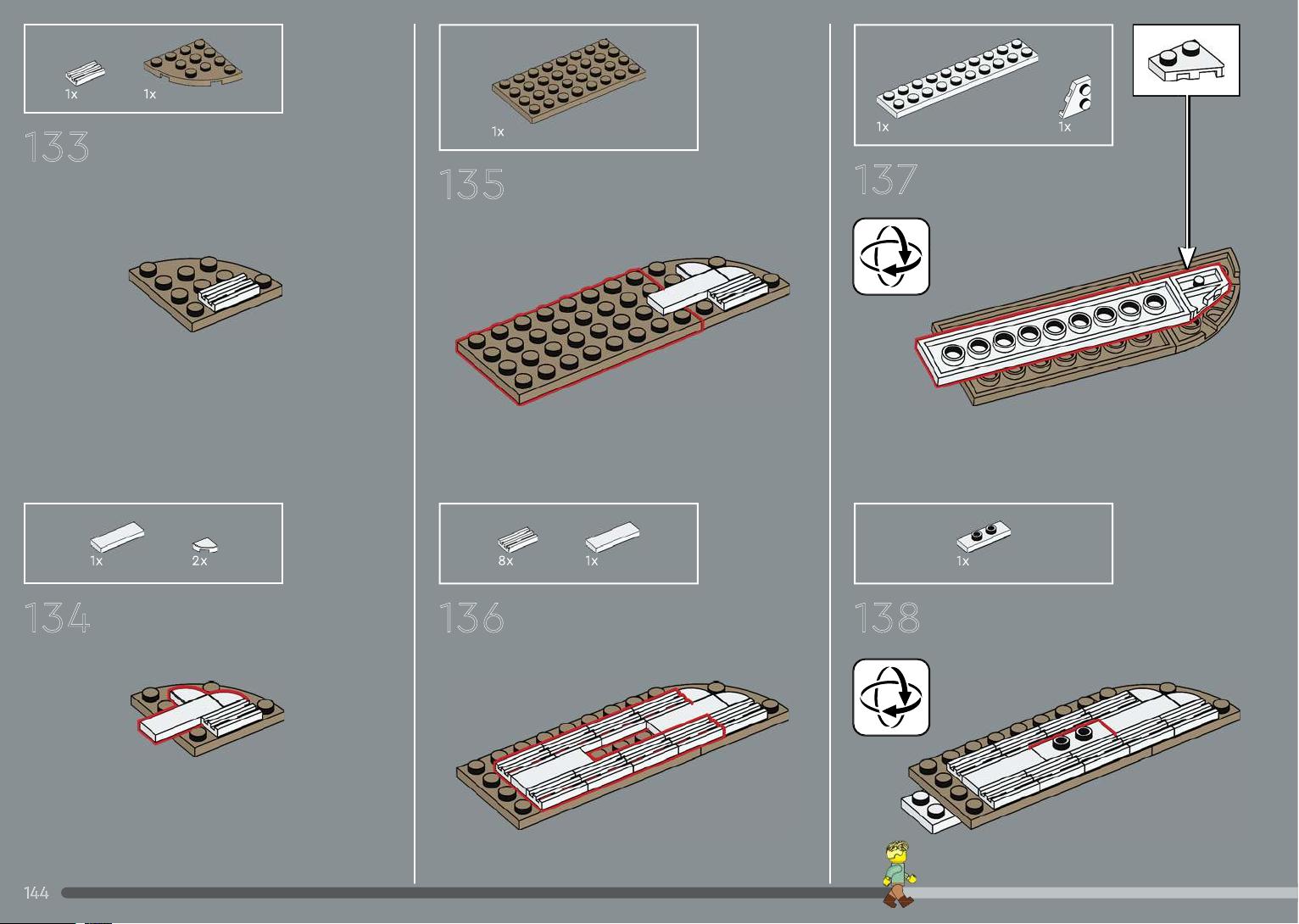 1x 1x

133

1x 2x

134

1x

135

8x 1x

136

1x 1x

137

1x

138

144