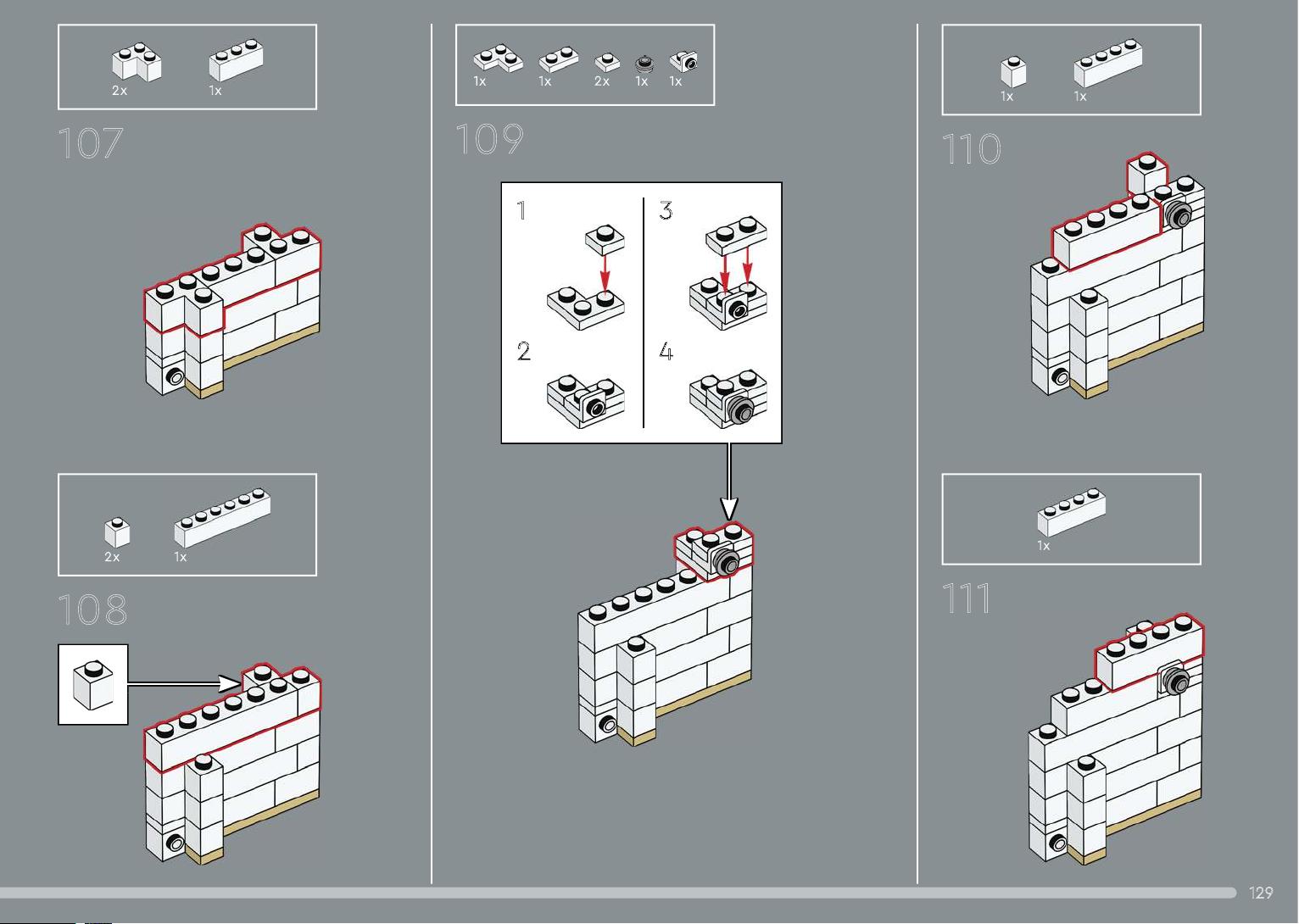 2x 1x

107

2x 1x

108

1x 1x 2x 1x 1x

109

1

2

3

4

1x 1x

110

1x

111

129