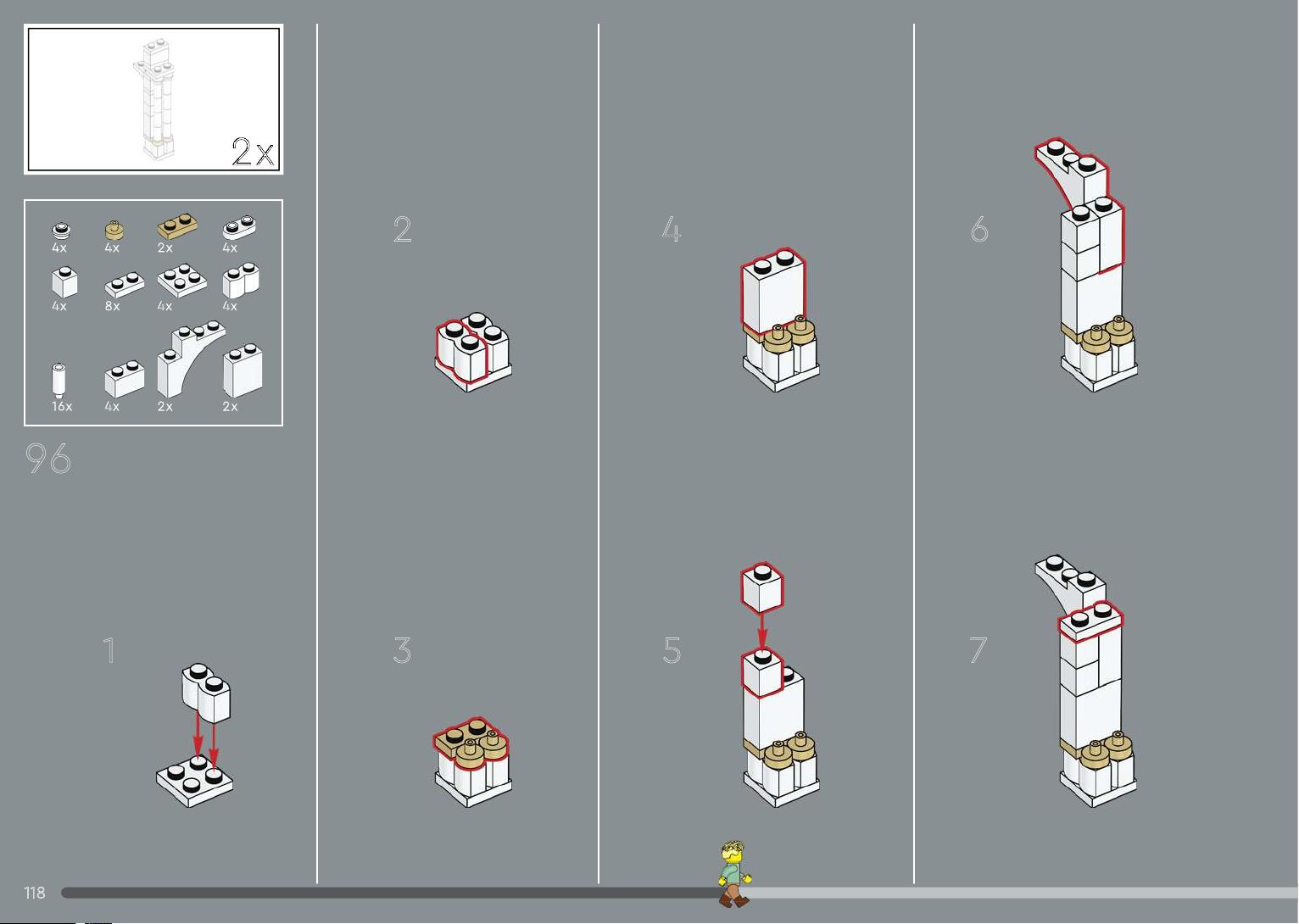 2x

4x 4x 2x 4x
4x 8x 4x 4x
16x 4x 2x 2x

96

1

2

3

4

5

6

7

118