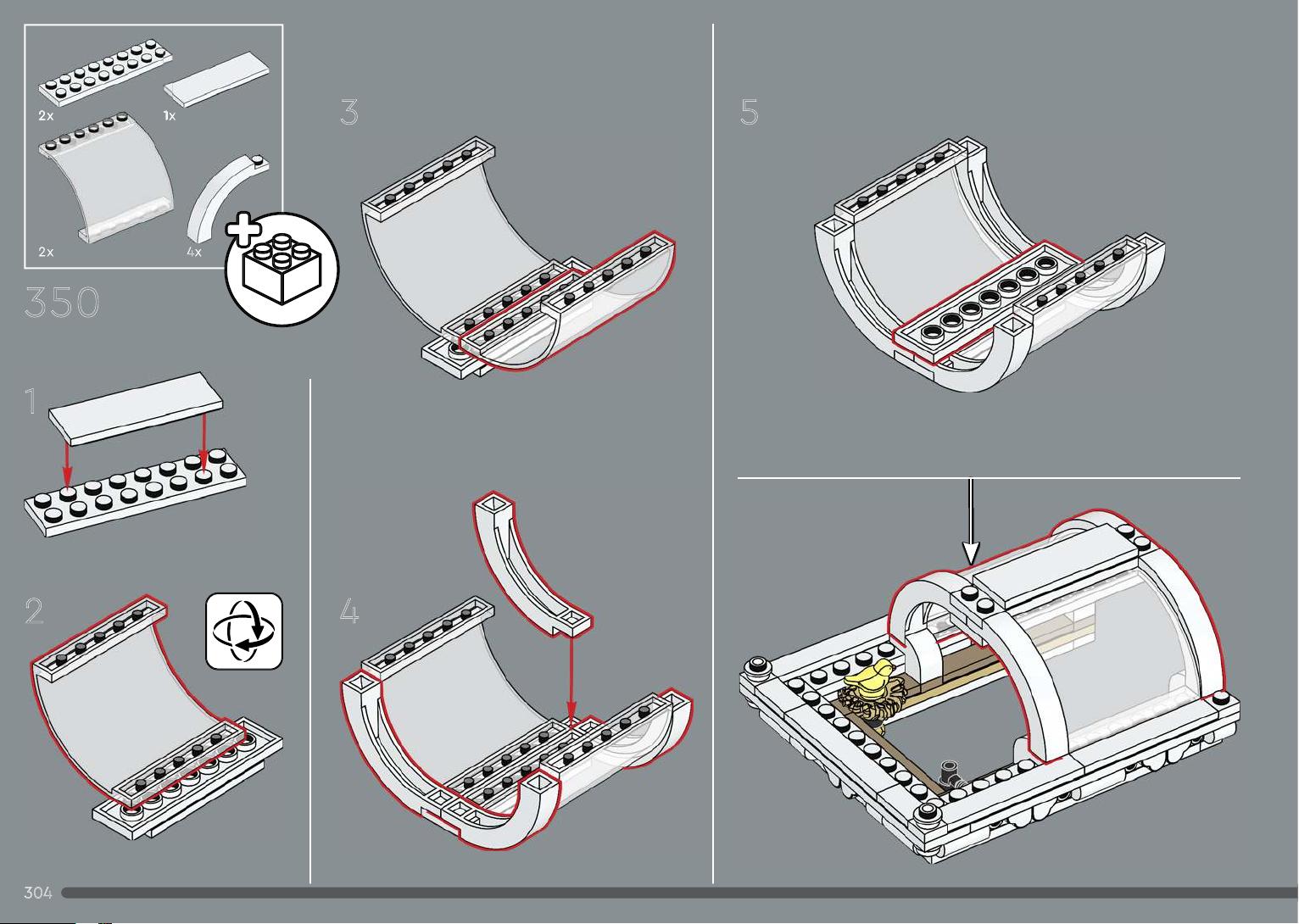 2x
1x
2x
4x
350
1
2
3
4
5
304