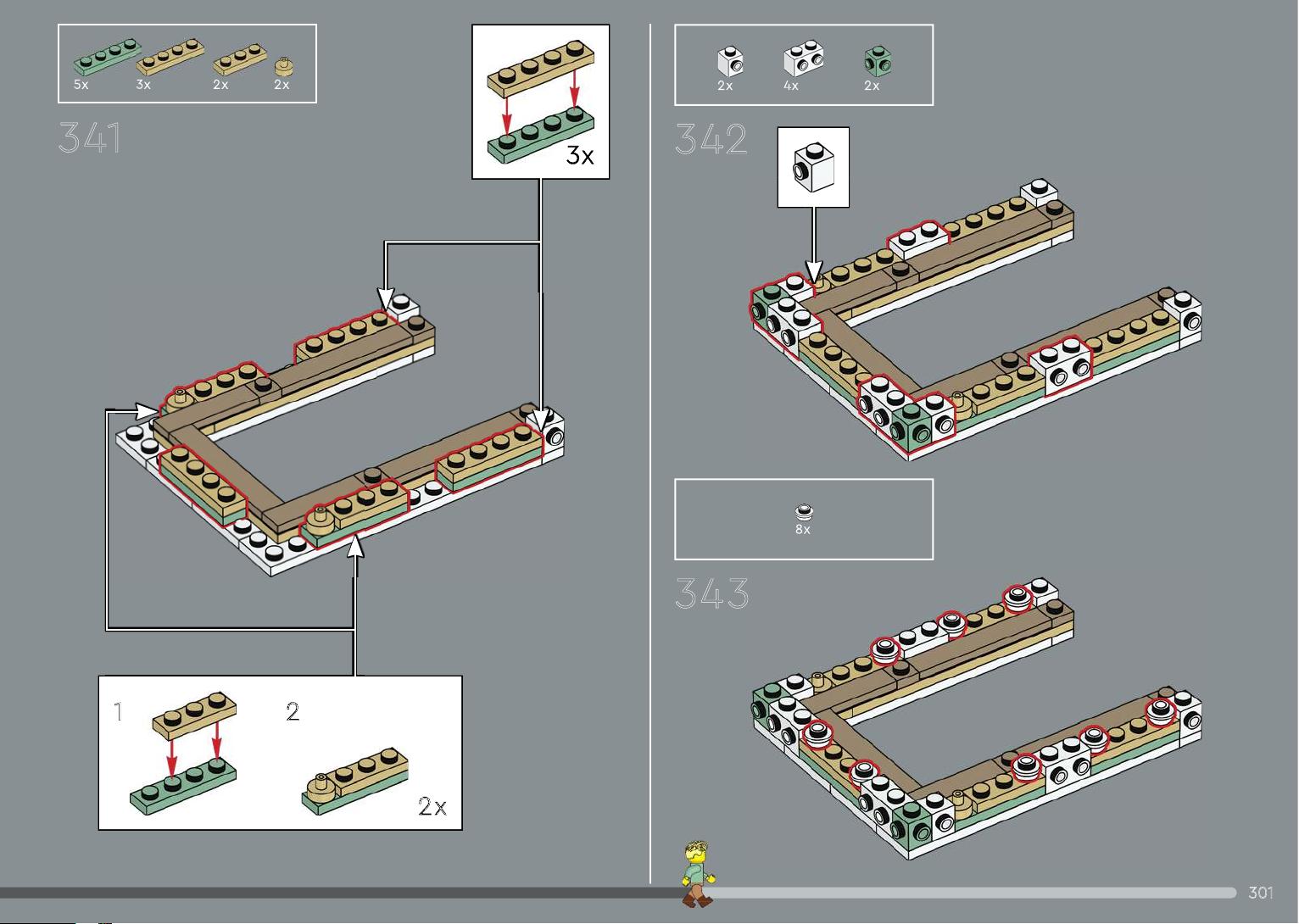 5x 3x 2x 2x

341

3x

1

2

2x

2x 4x 2x

342

8x

343

301