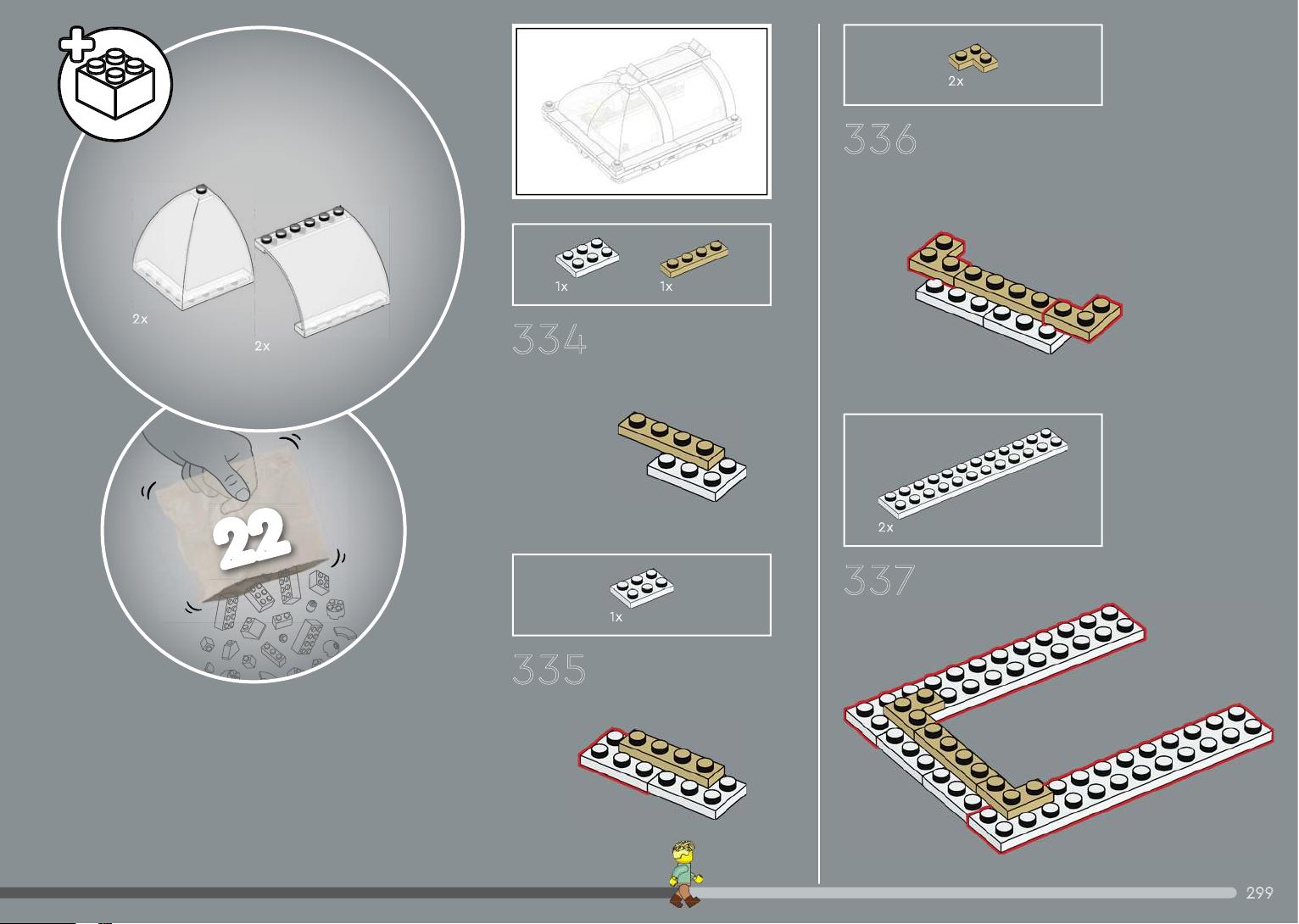 2x

2x

22

1x

1x

334

1x

335

2x

336

2x

337

299