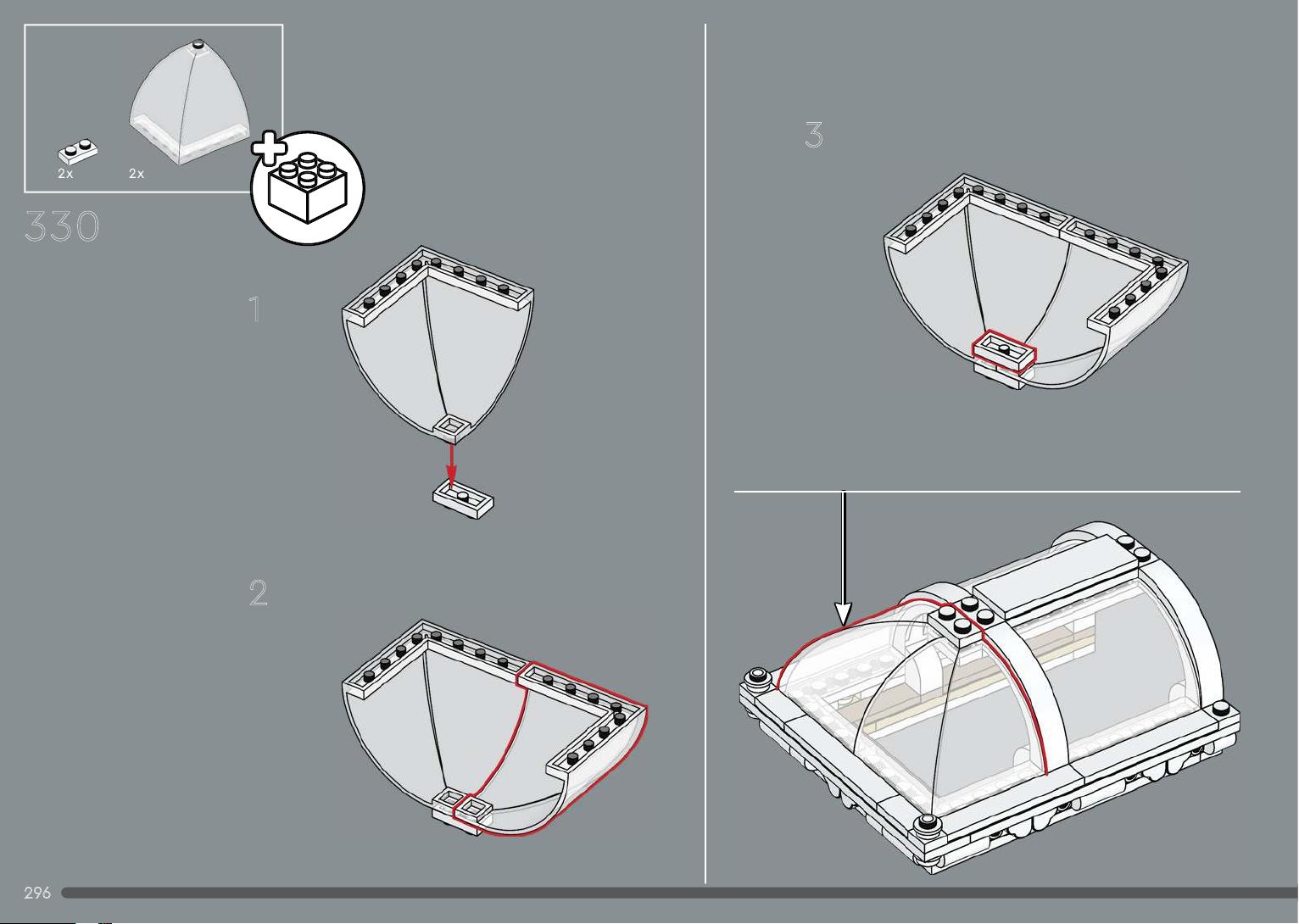 2x 2x

330

1

2

3

296