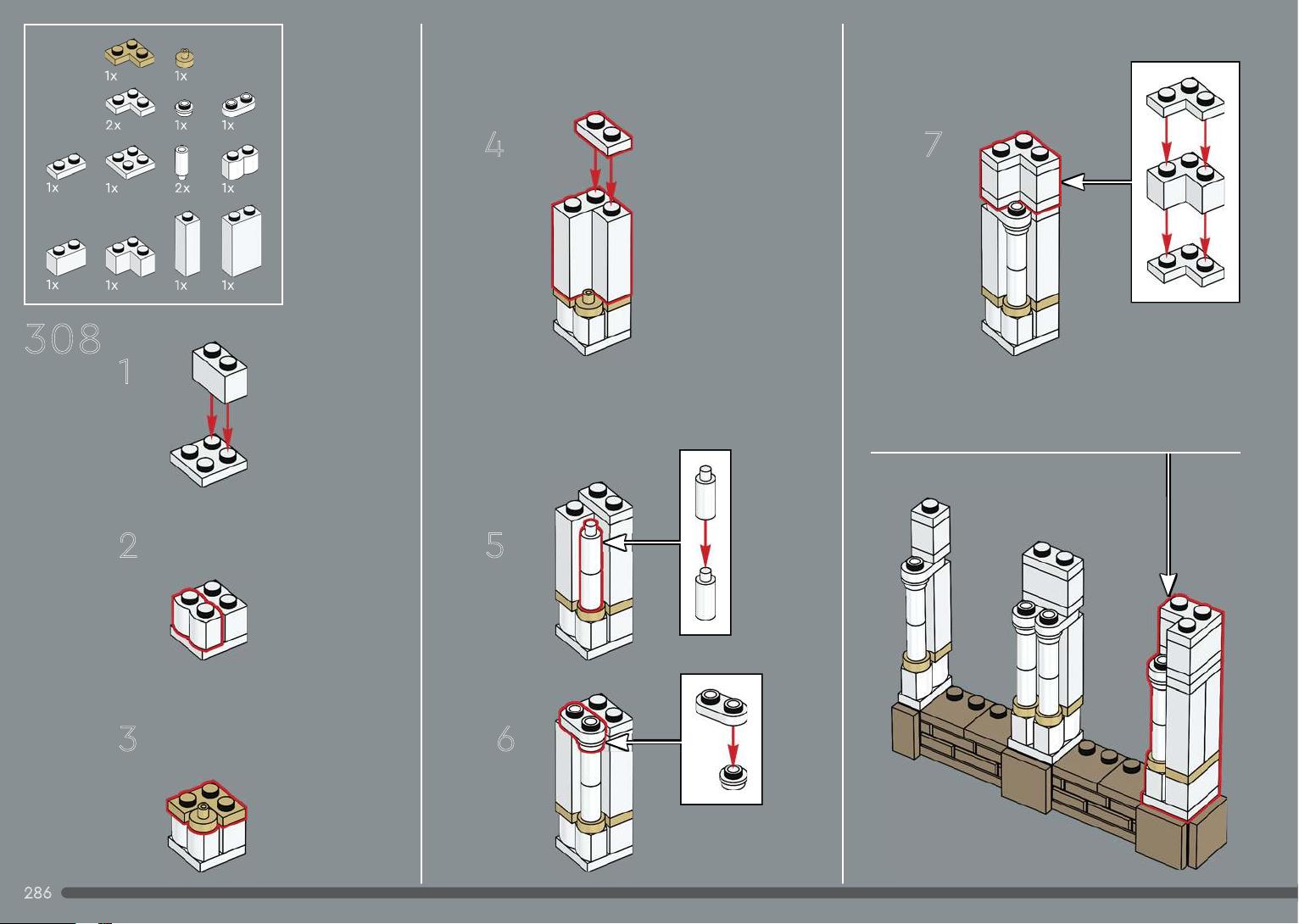 1x 1x
2x 1x 1x
1x 1x 2x 1x
1x 1x 1x 1x

308

1

2

3

4

5

6

7

286