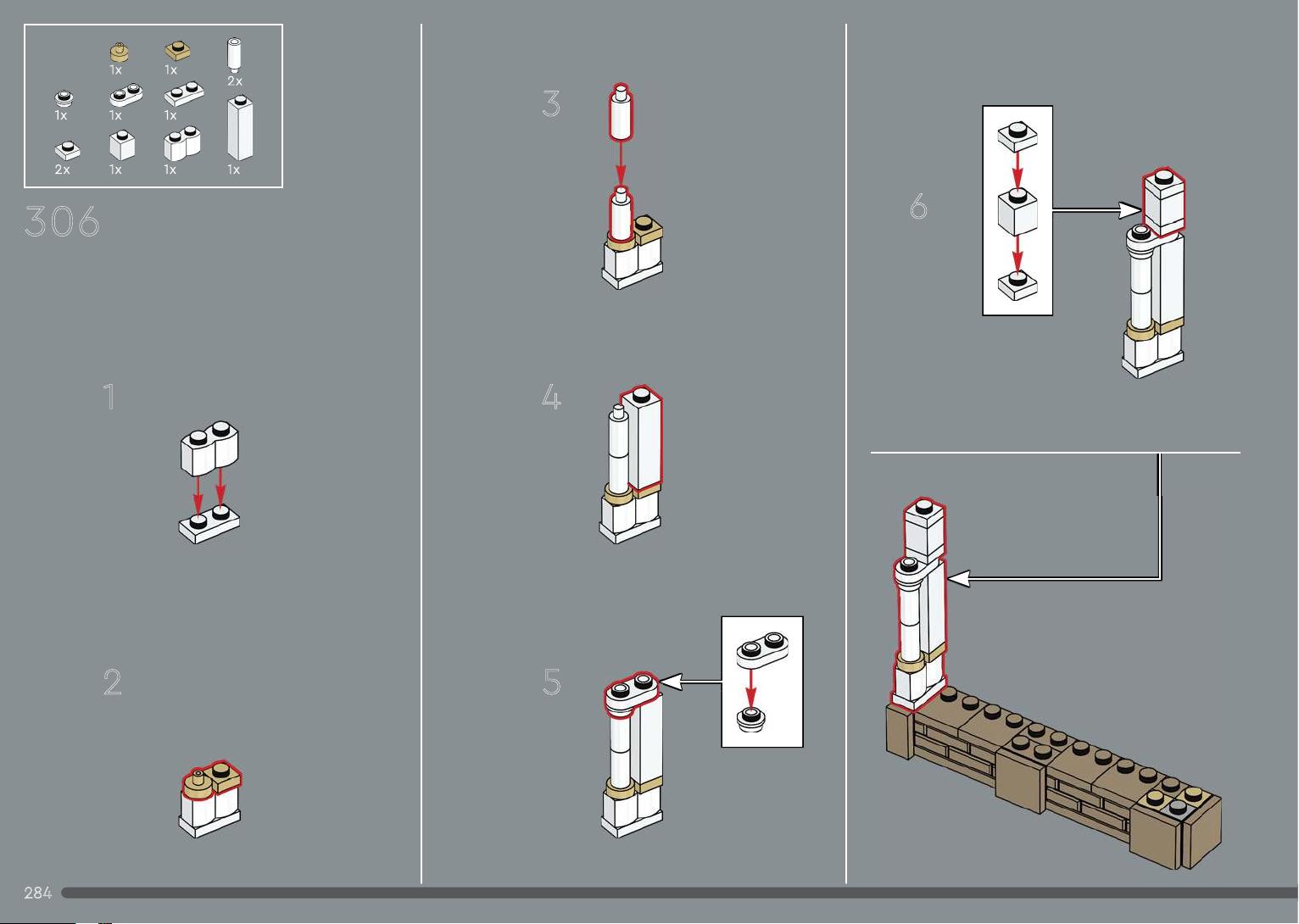 1x 1x 2x
1x 1x 1x
2x 1x 1x 1x

306

1

2

3

4

5

6

284