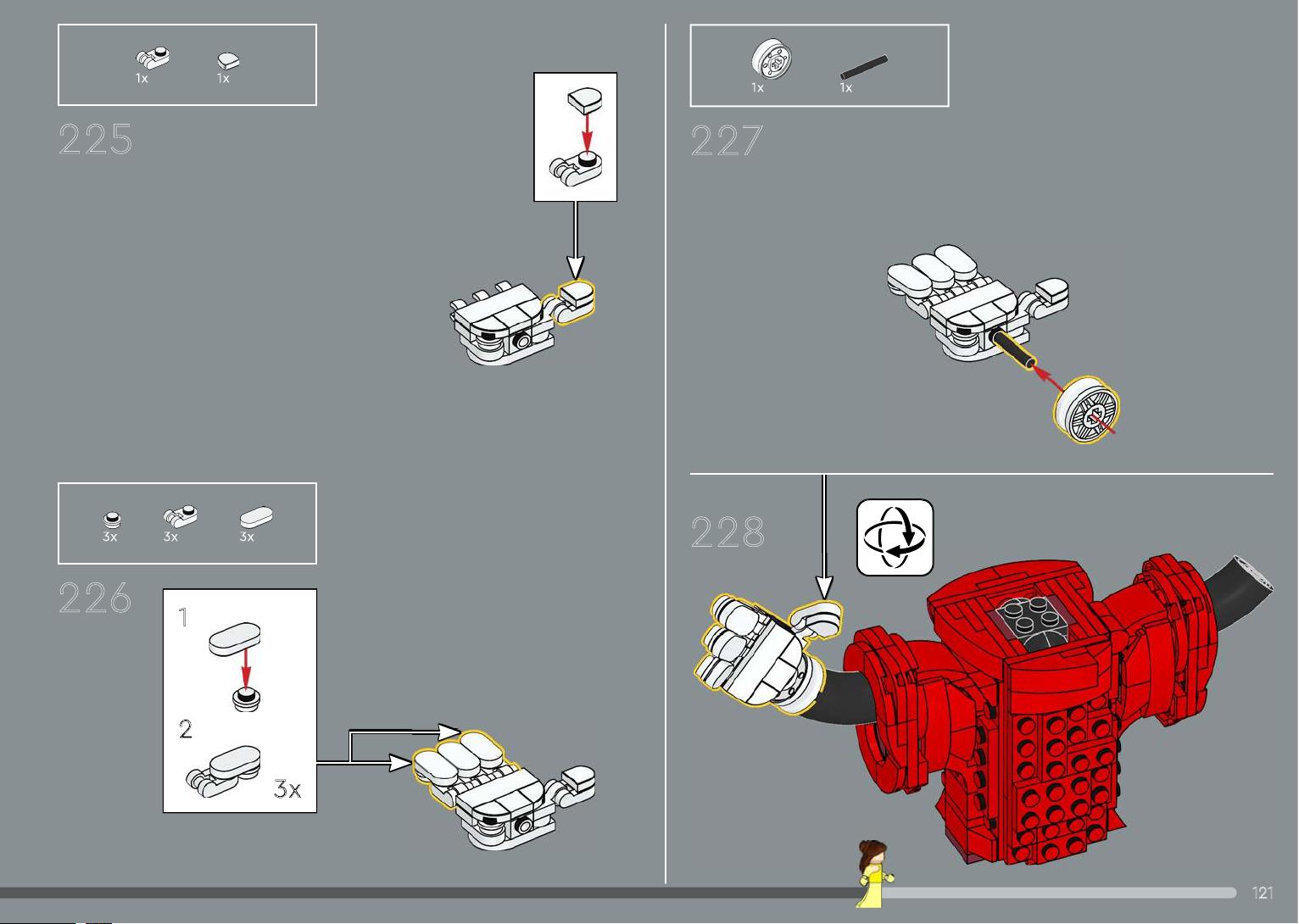 1x 1x

225

3x 3x 3x

226

1

2

3x

1x 1x

227

228

121