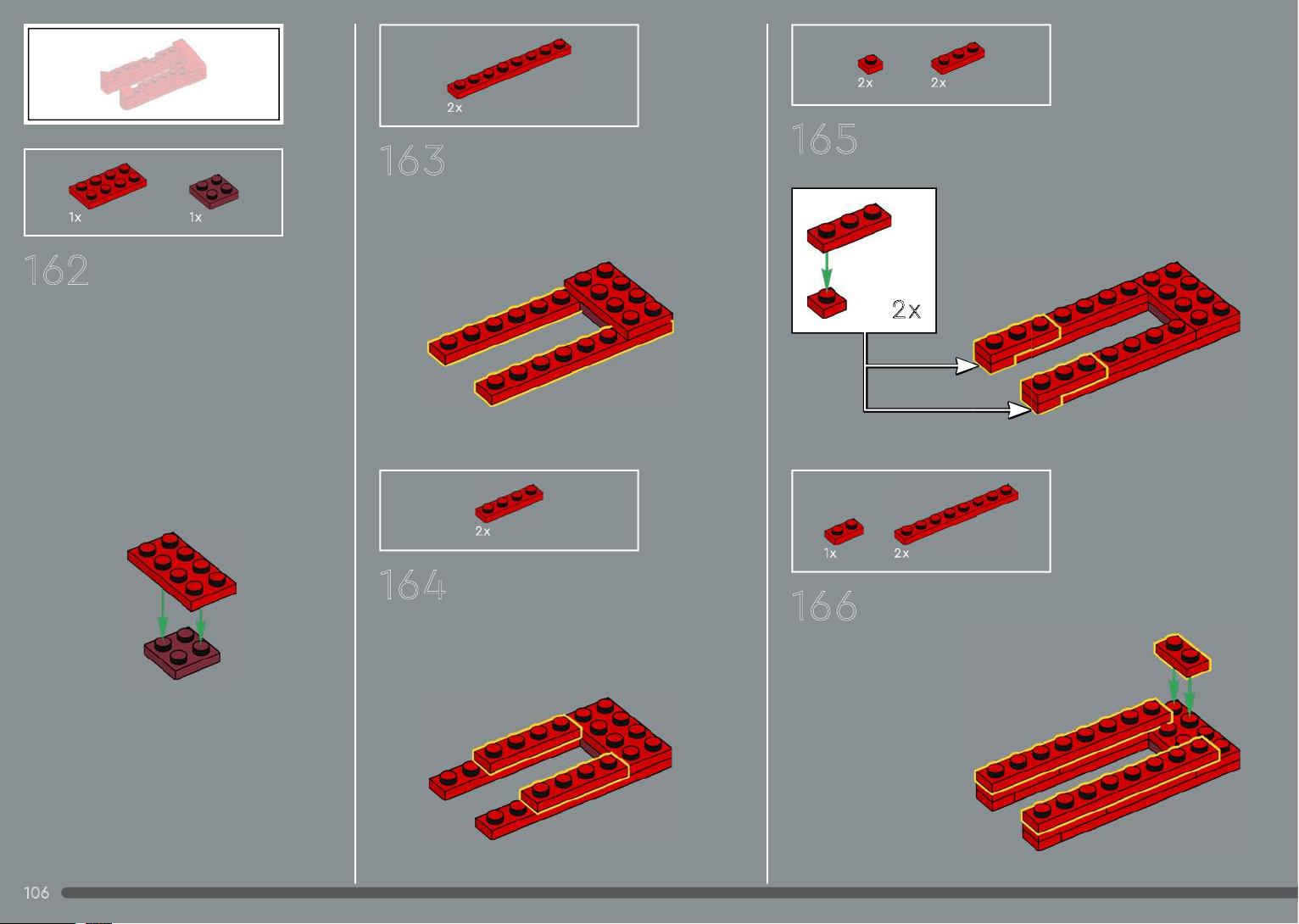 1x 1x

162

2x

163

2x

164

2x 2x

165

2x

1x 2x

166

106