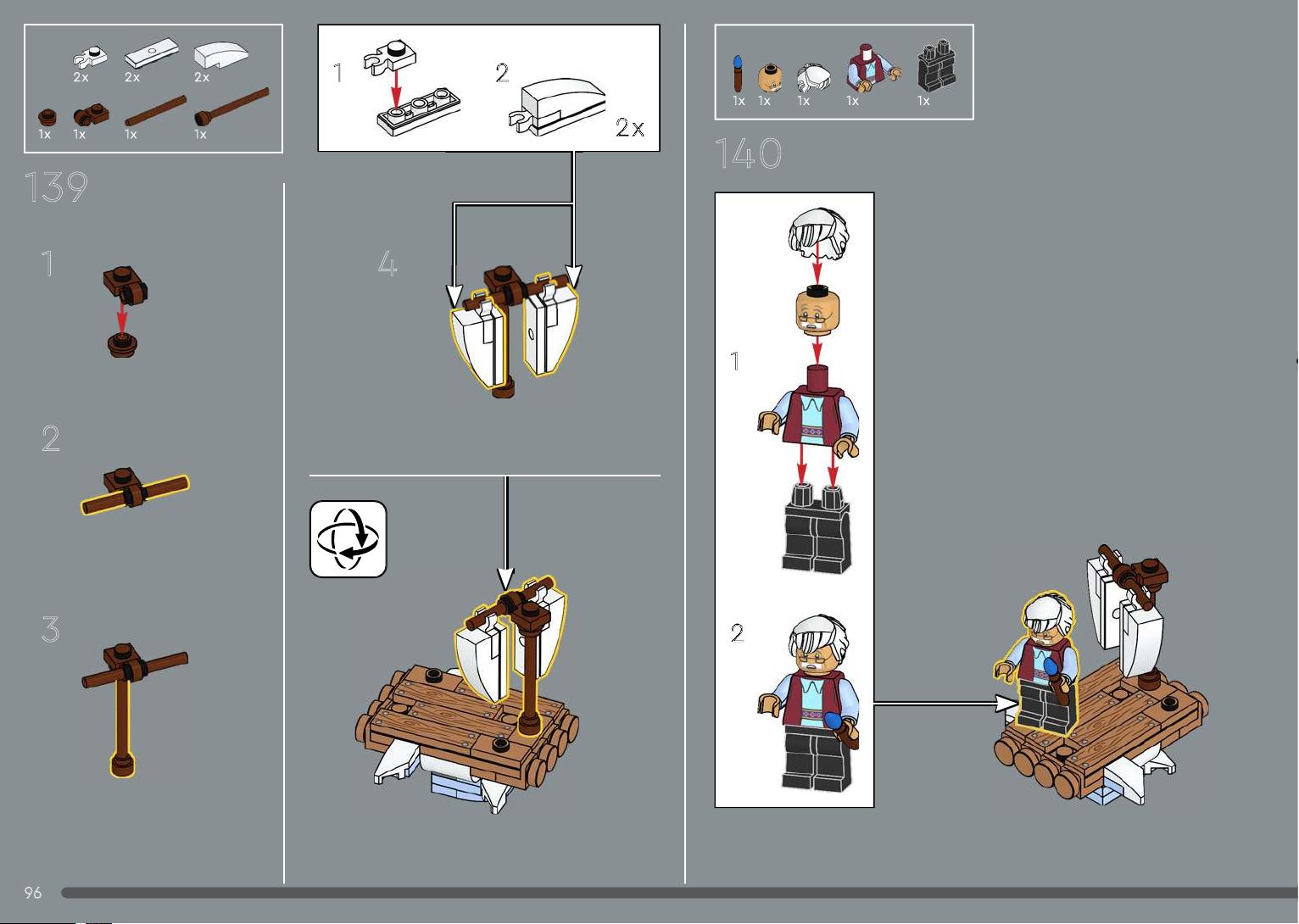 2x 2x 2x
1x 1x 1x 1x

139

1

2

3

1

2

2x

4

1x 1x 1x 1x 1x

140

1

2

96