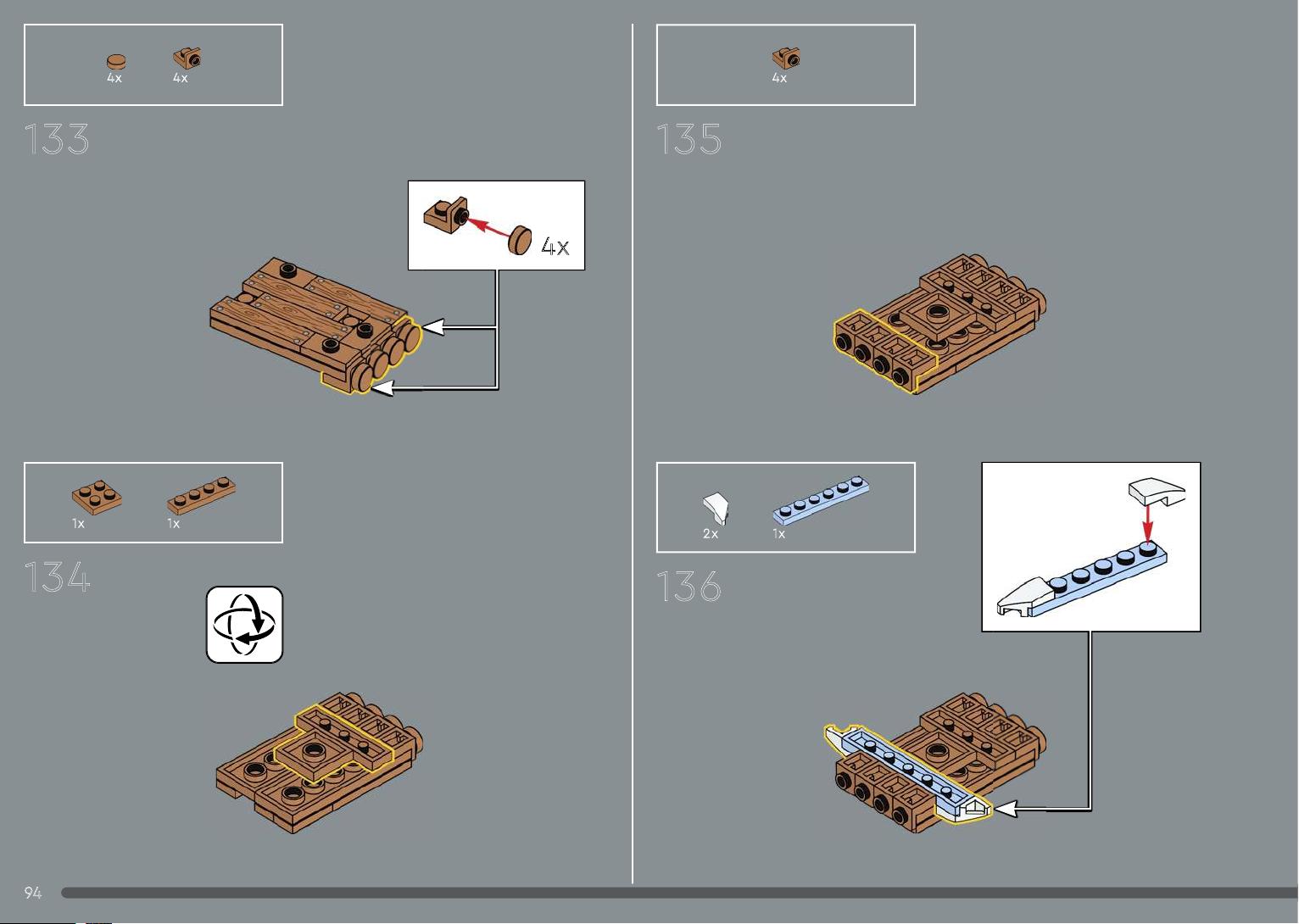 4x 4x

133

4x

1x 1x

134

4x

135

2x 1x

136

94