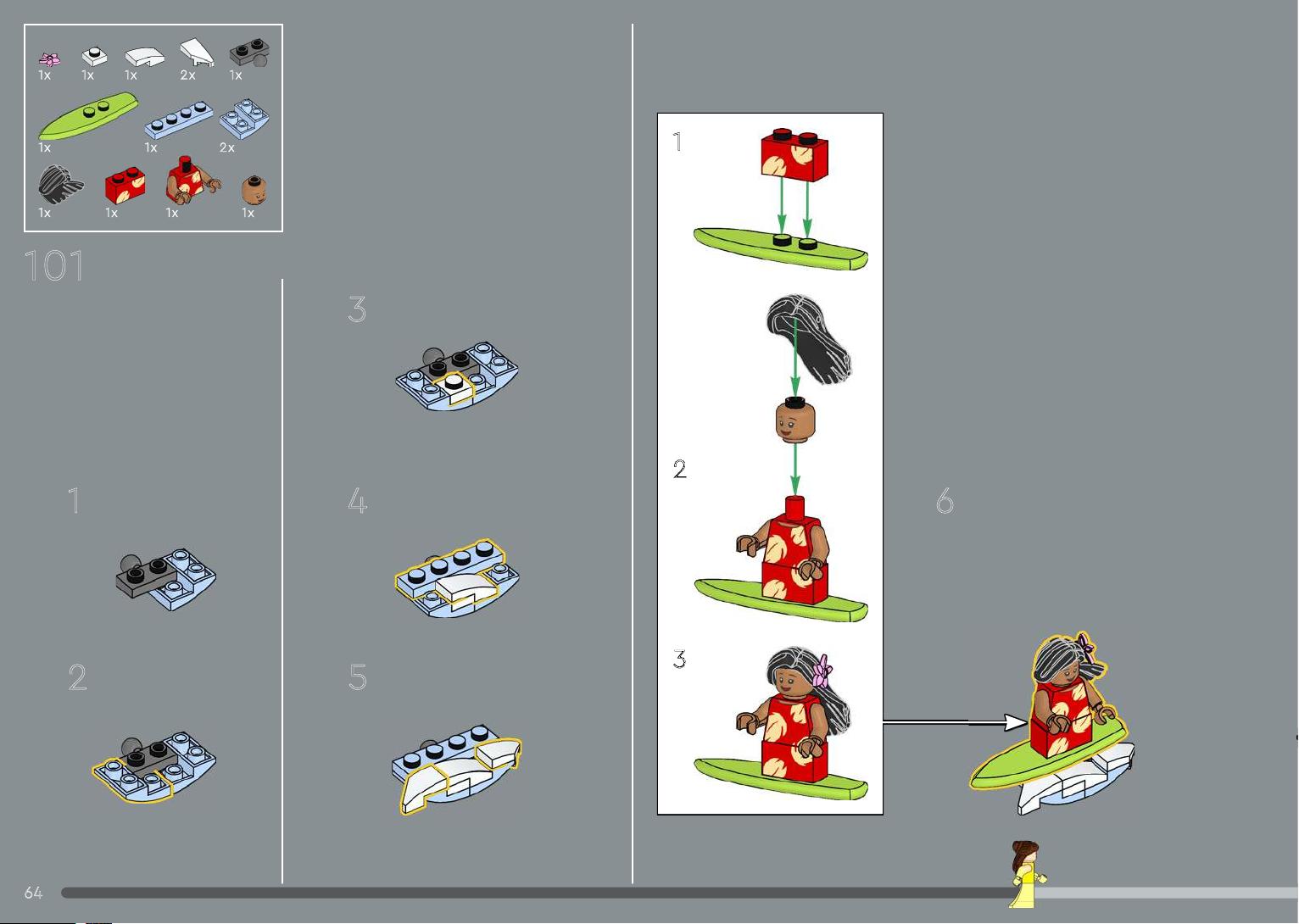 1x 1x 1x 2x 1x
1x 1x 2x
1x 1x 1x 1x

101

1

2

3

4

5

1

2

3

6

64