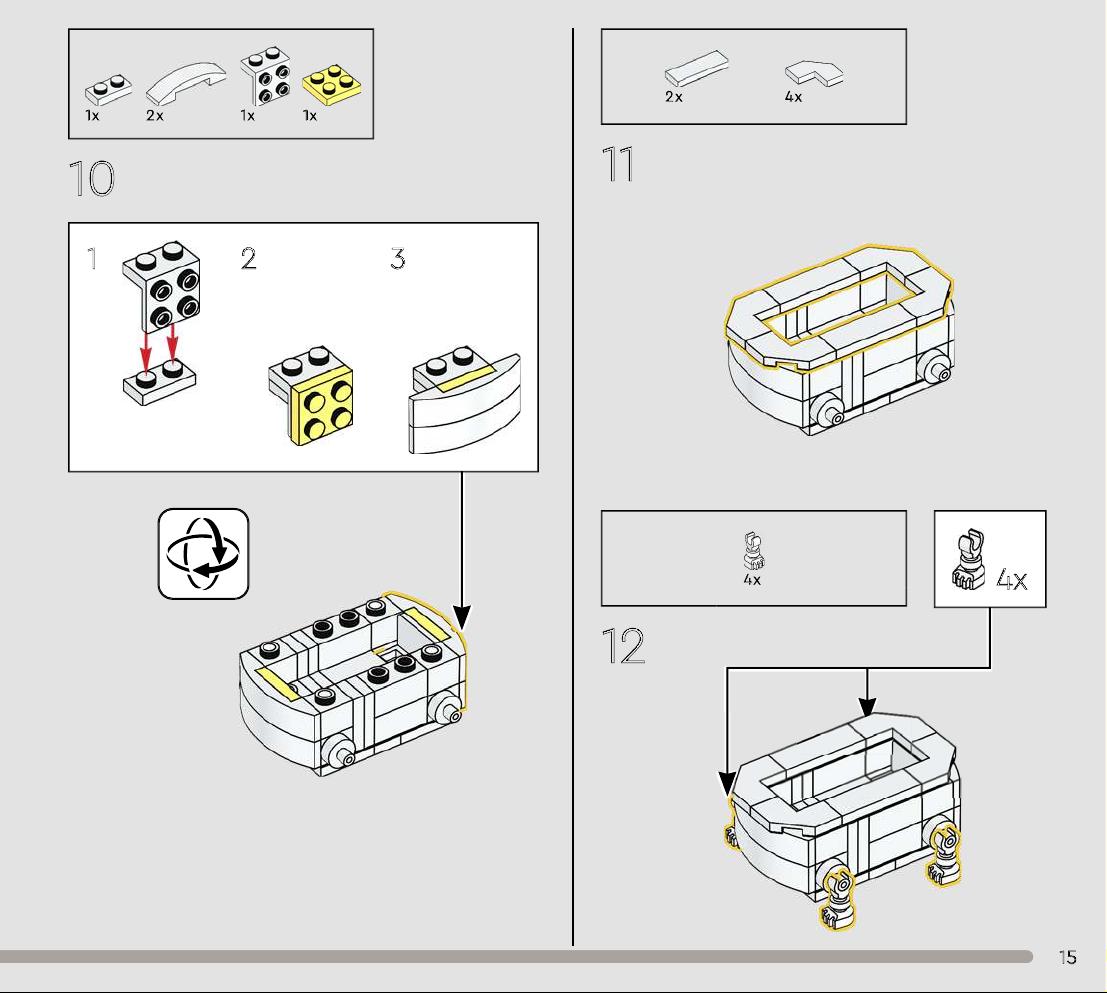 1x 2x 1x 1x

10

1 2 3

2x 4x

11

4x

4x

12

15