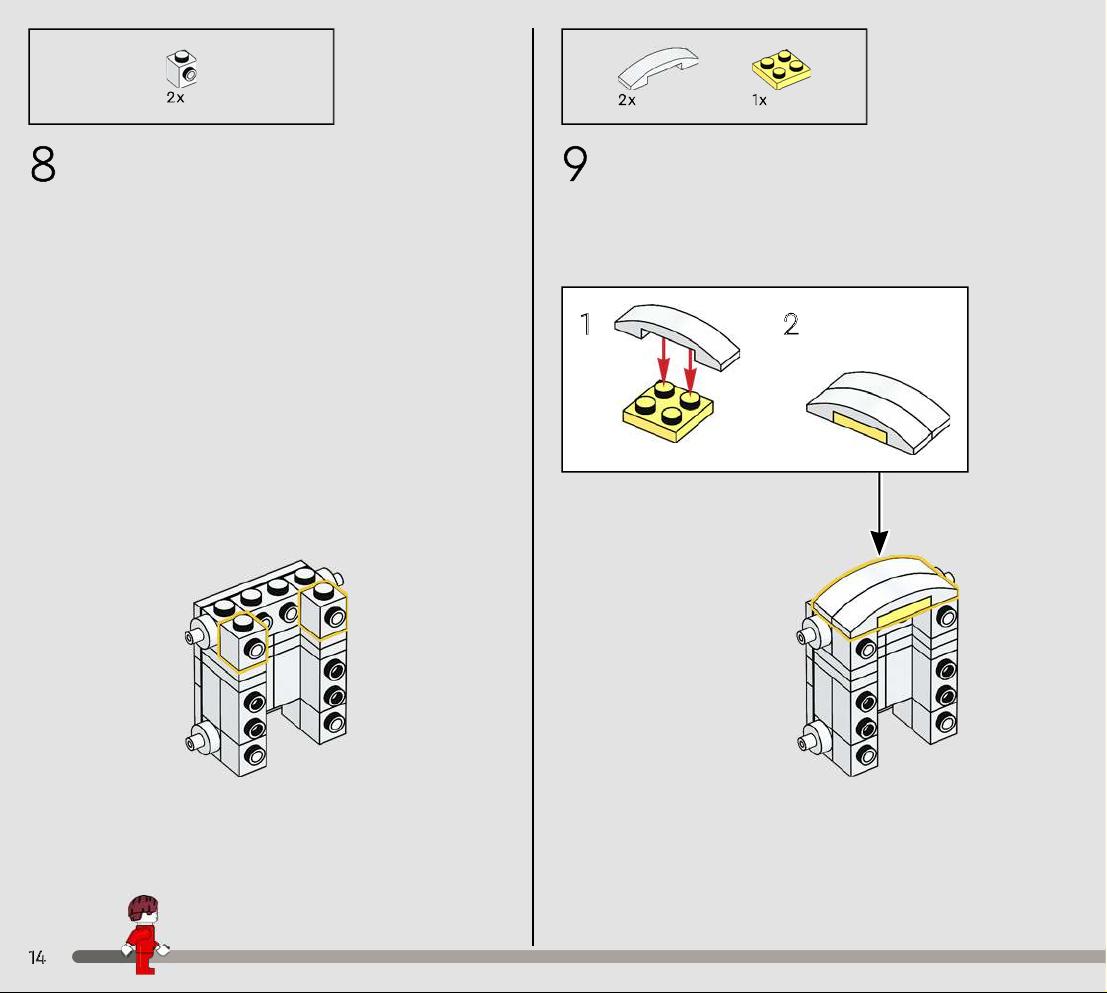 2x

8

2x 1x

9

1

2

14