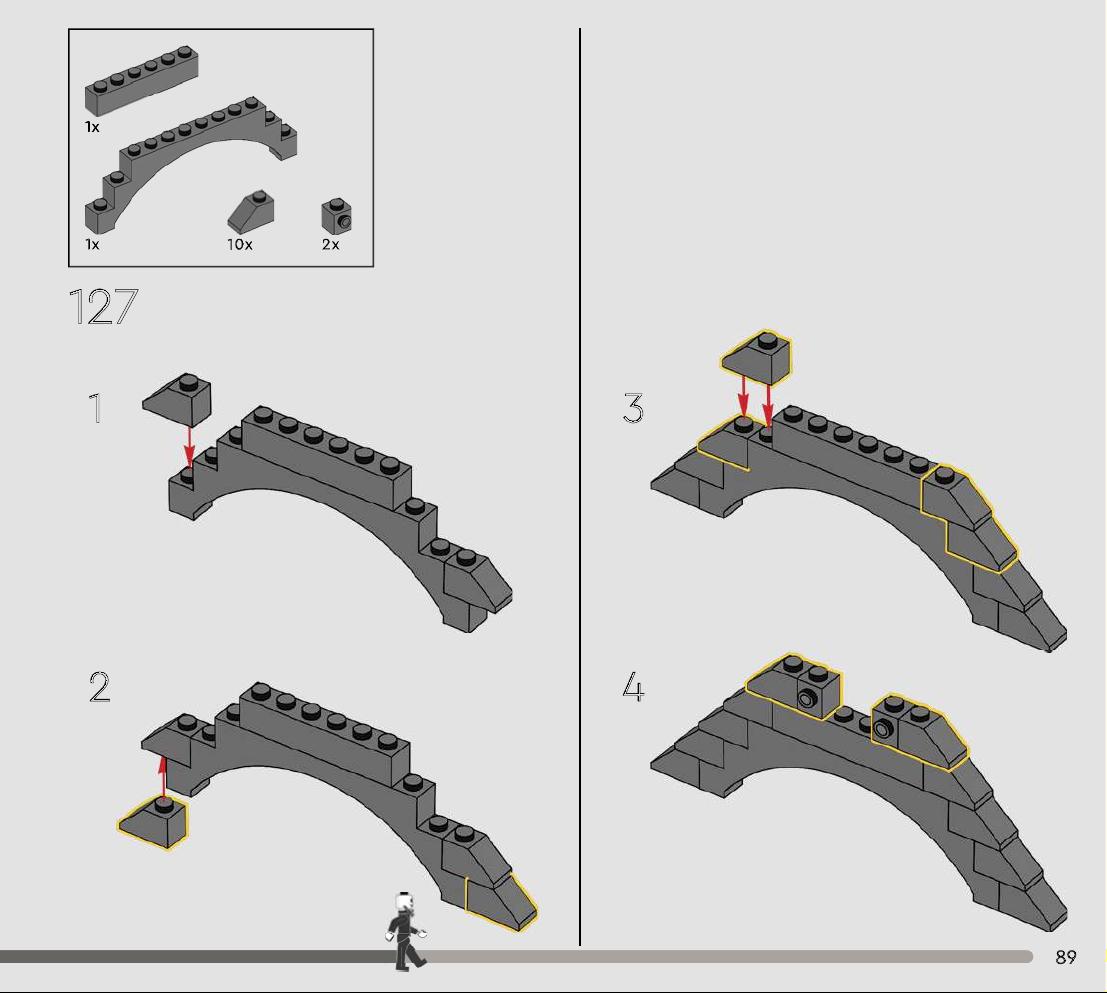 1x
1x
10x
2x

127

1

2

3

4

89