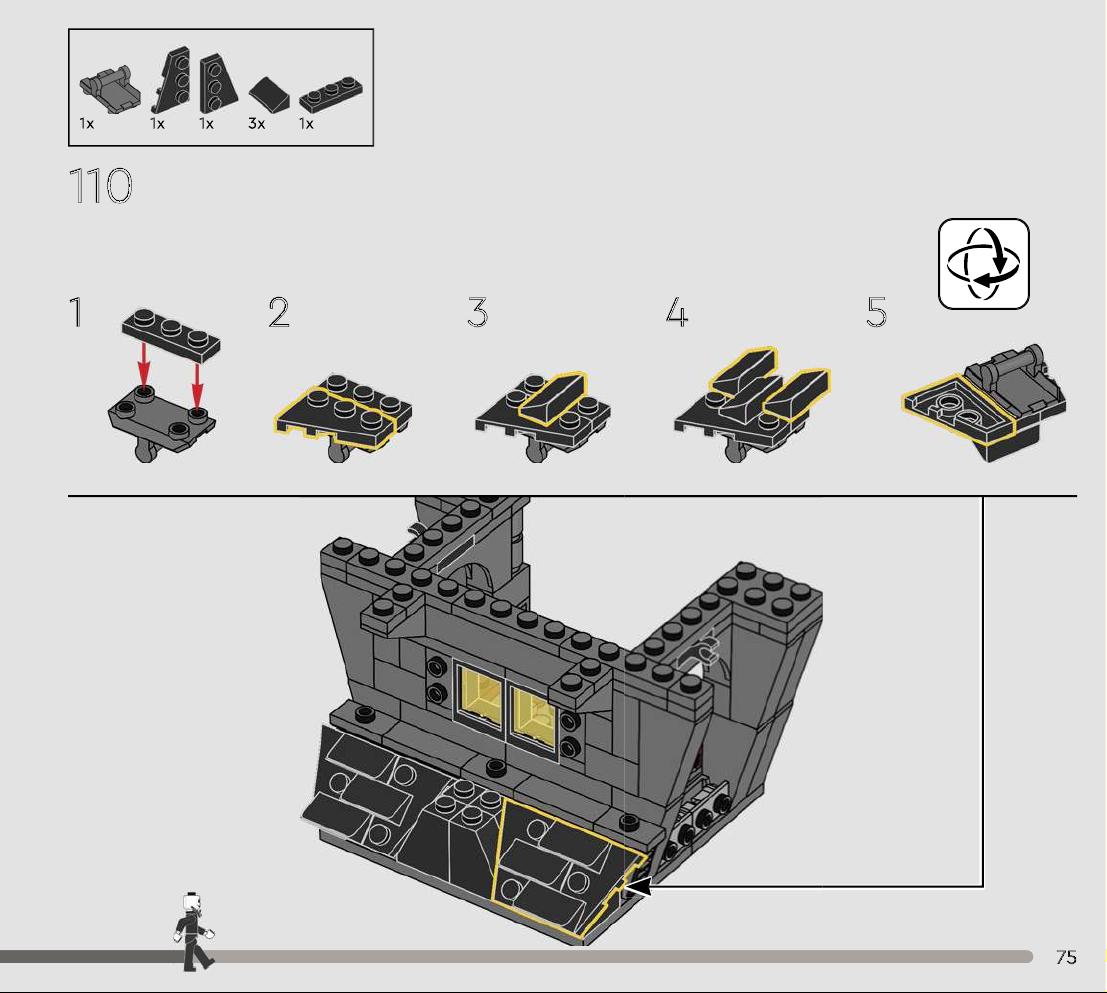 1x 1x 1x 3x 1x

110

1

2

3

4

5

75