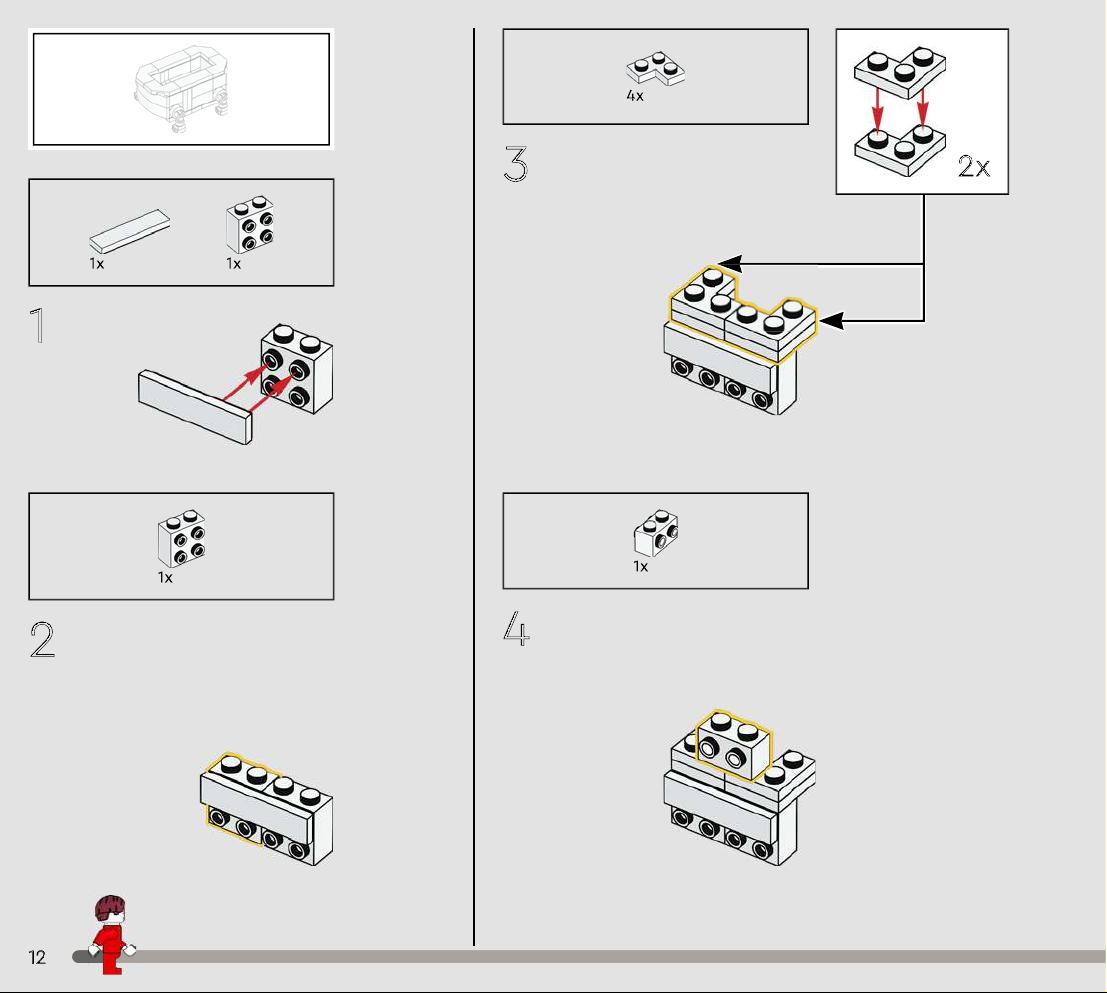 1x 1x

1

1x

2

4x

3

2x

1x

4

12