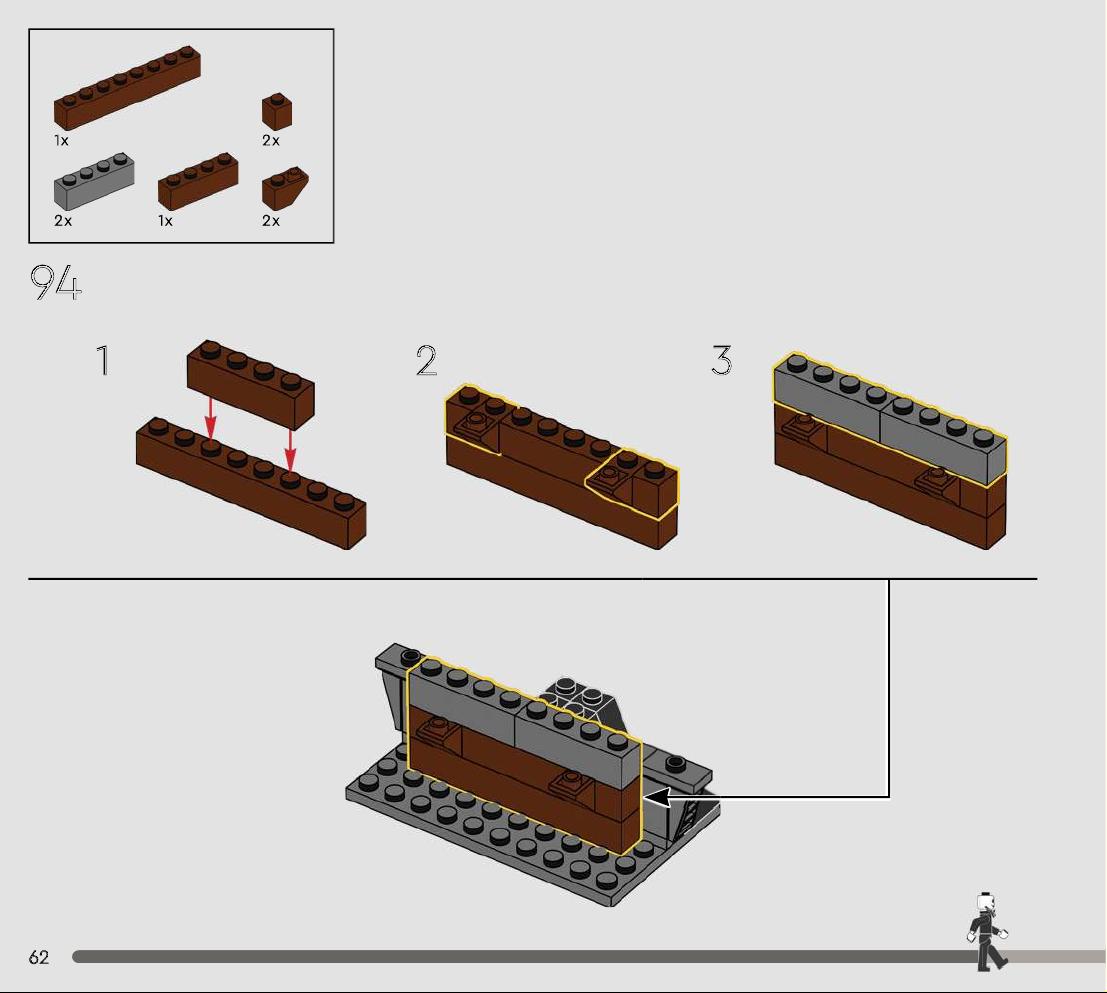 1x
2x
2x
1x
2x

94

1

2

3

62