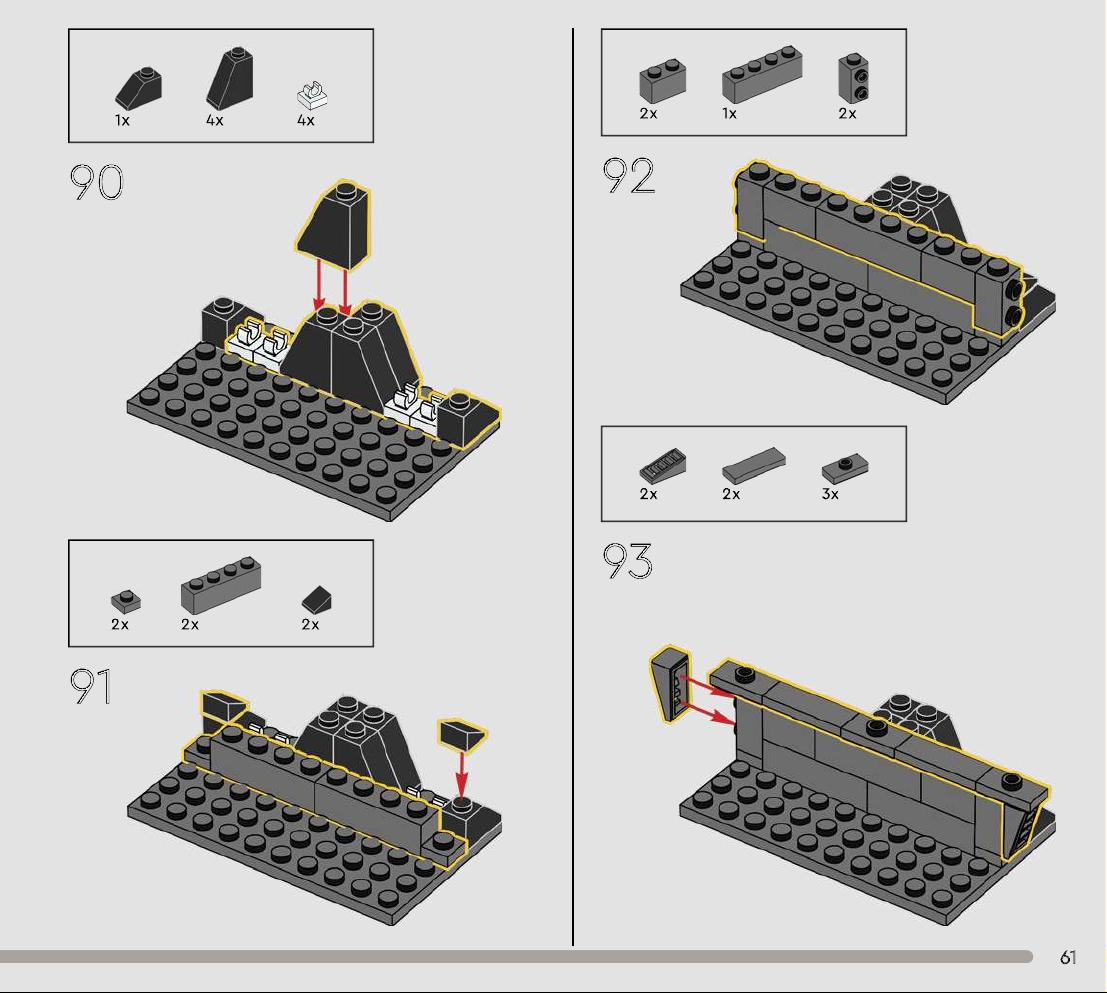 1x 4x 4x

90

2x 2x 2x

91

2x 1x 2x

92

2x 2x 3x

93

61