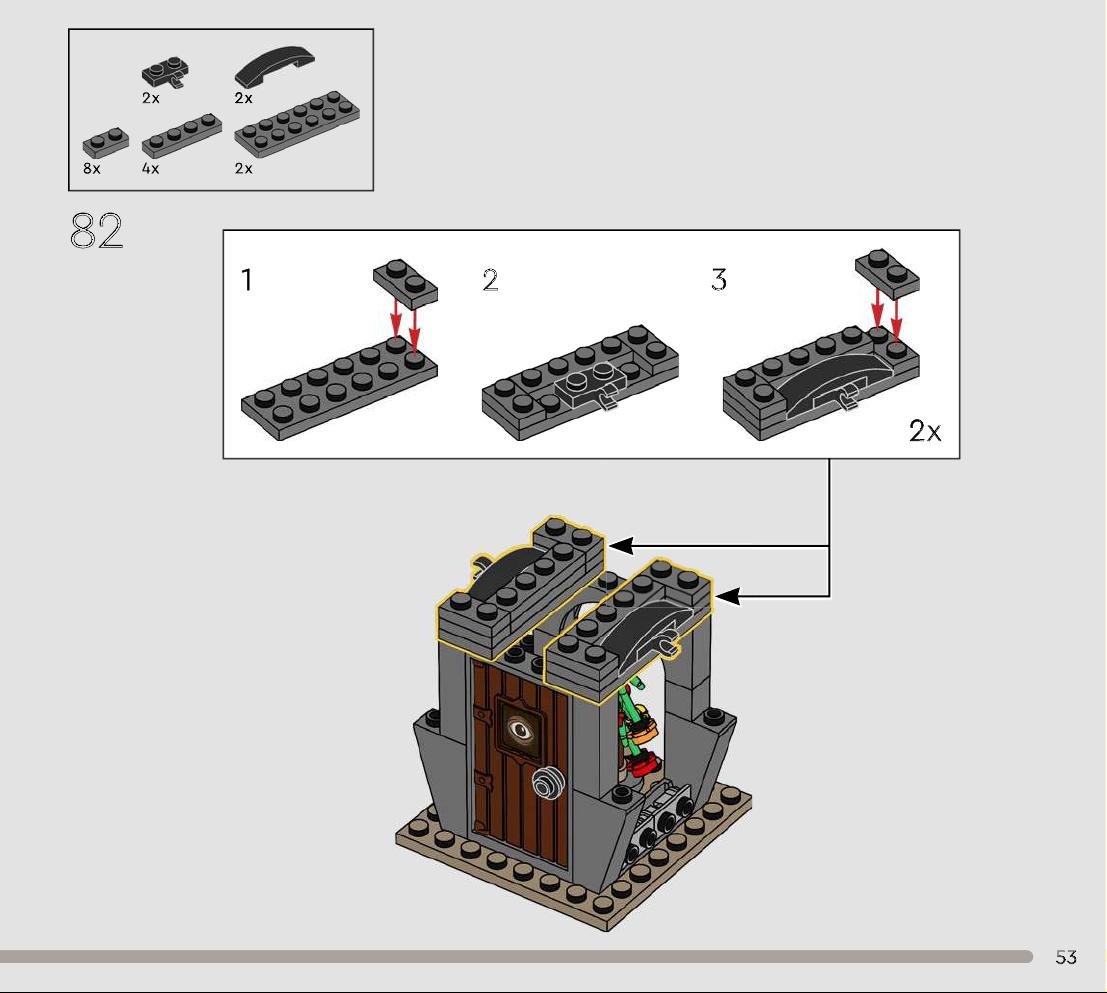 2x
2x
8x
4x
2x

82

1
2
3
2x

53