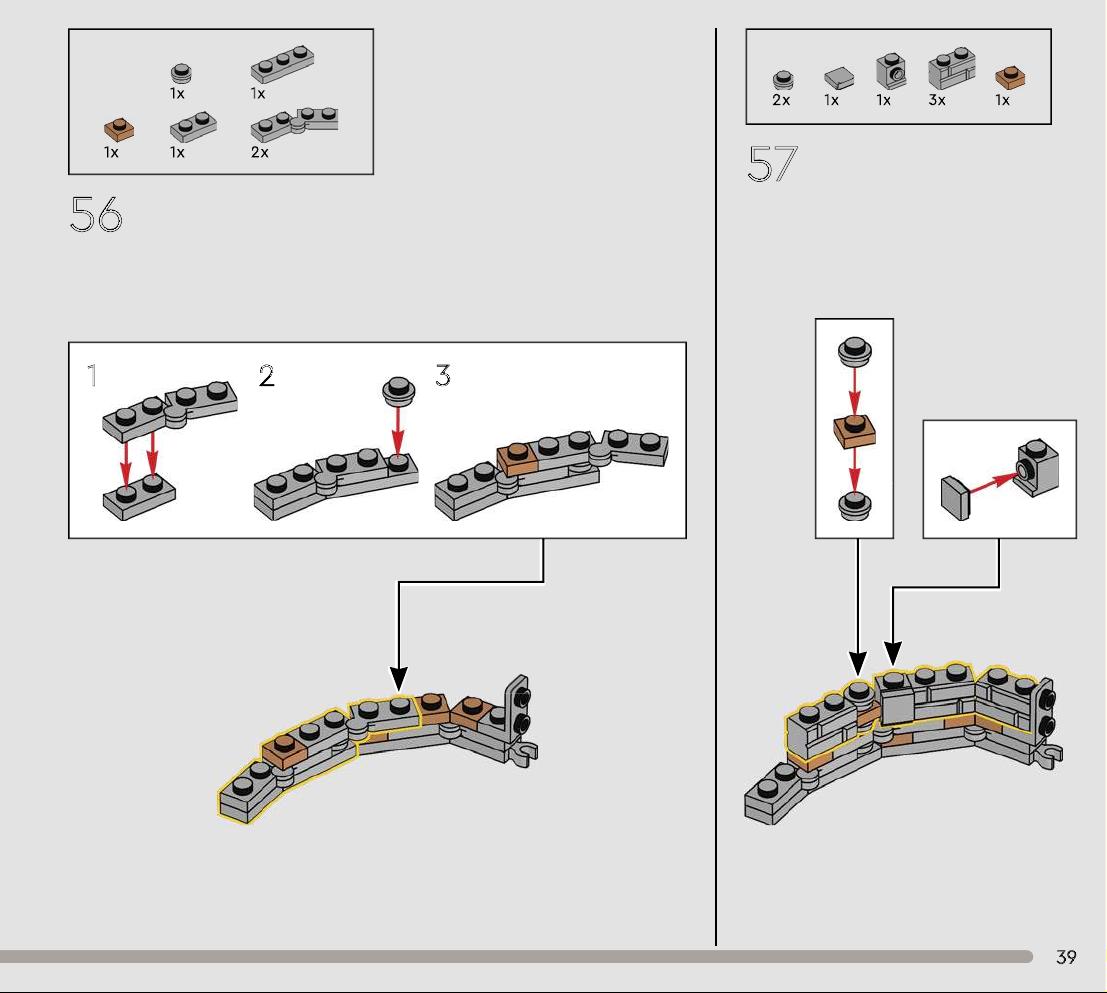 1x 1x
1x 1x 2x

56

1 2 3

2x 1x 1x 3x 1x

57

39