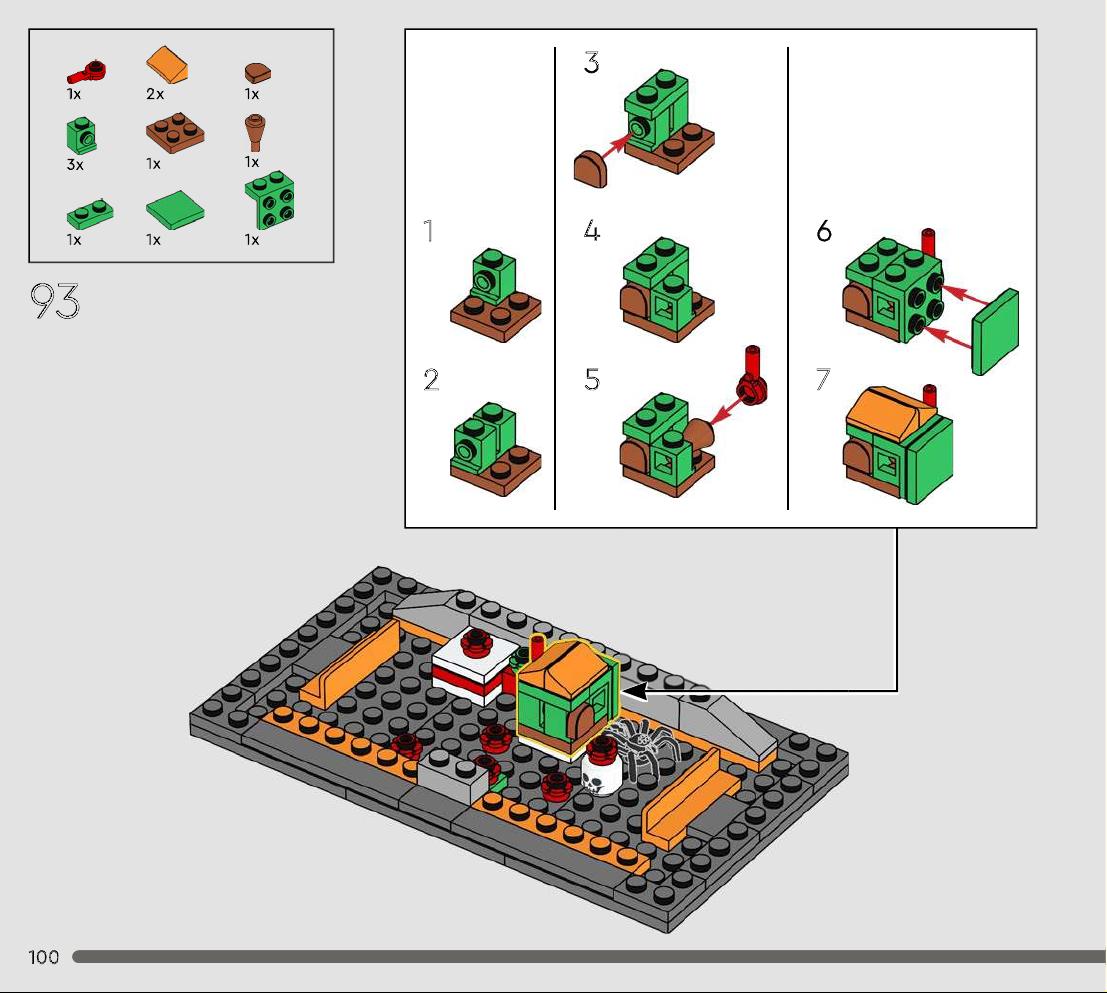 1x 2x 1x
3x 1x 1x
1x 1x 1x

93

1

2

3

4

5

6

7

100