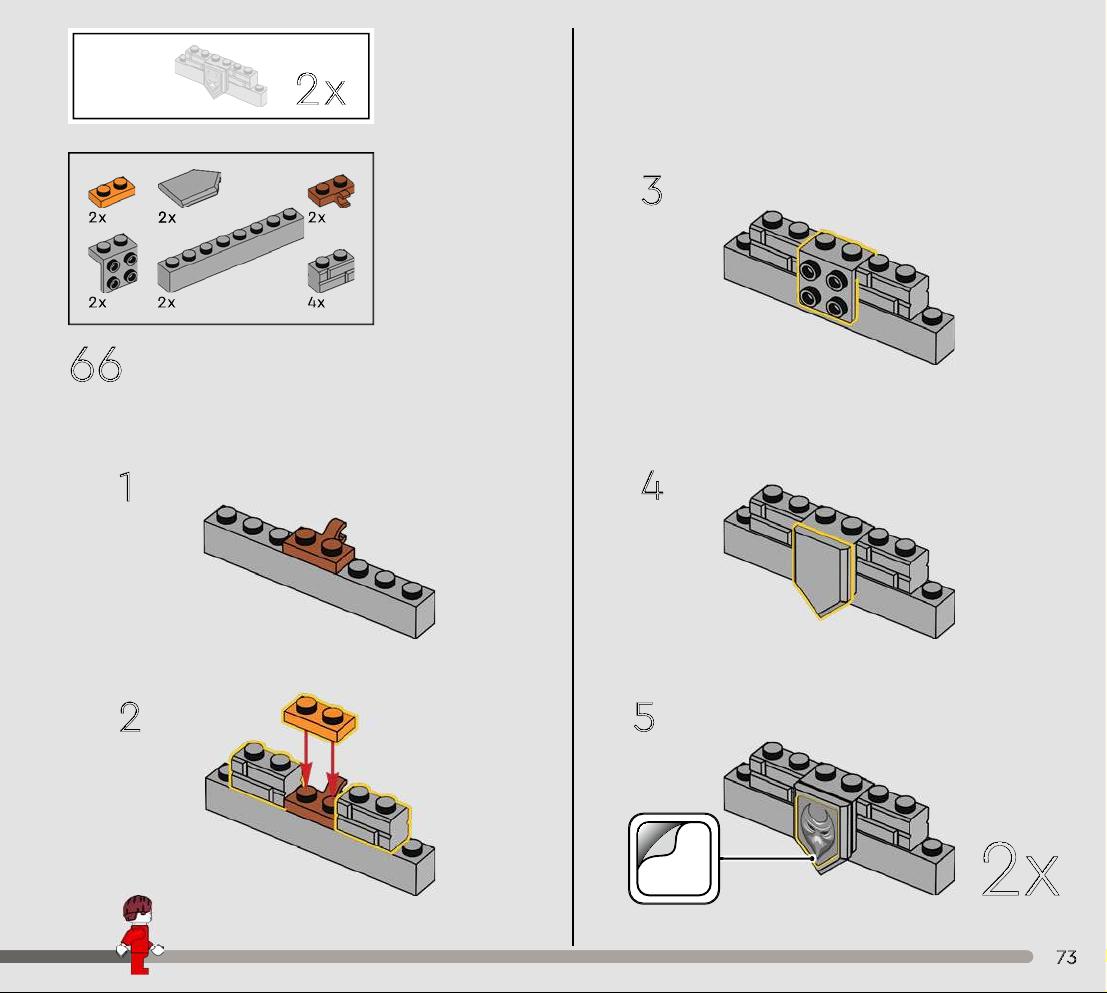 2x

2x 2x 2x
2x 2x 4x

66

1

2

3

4

5

2x

73