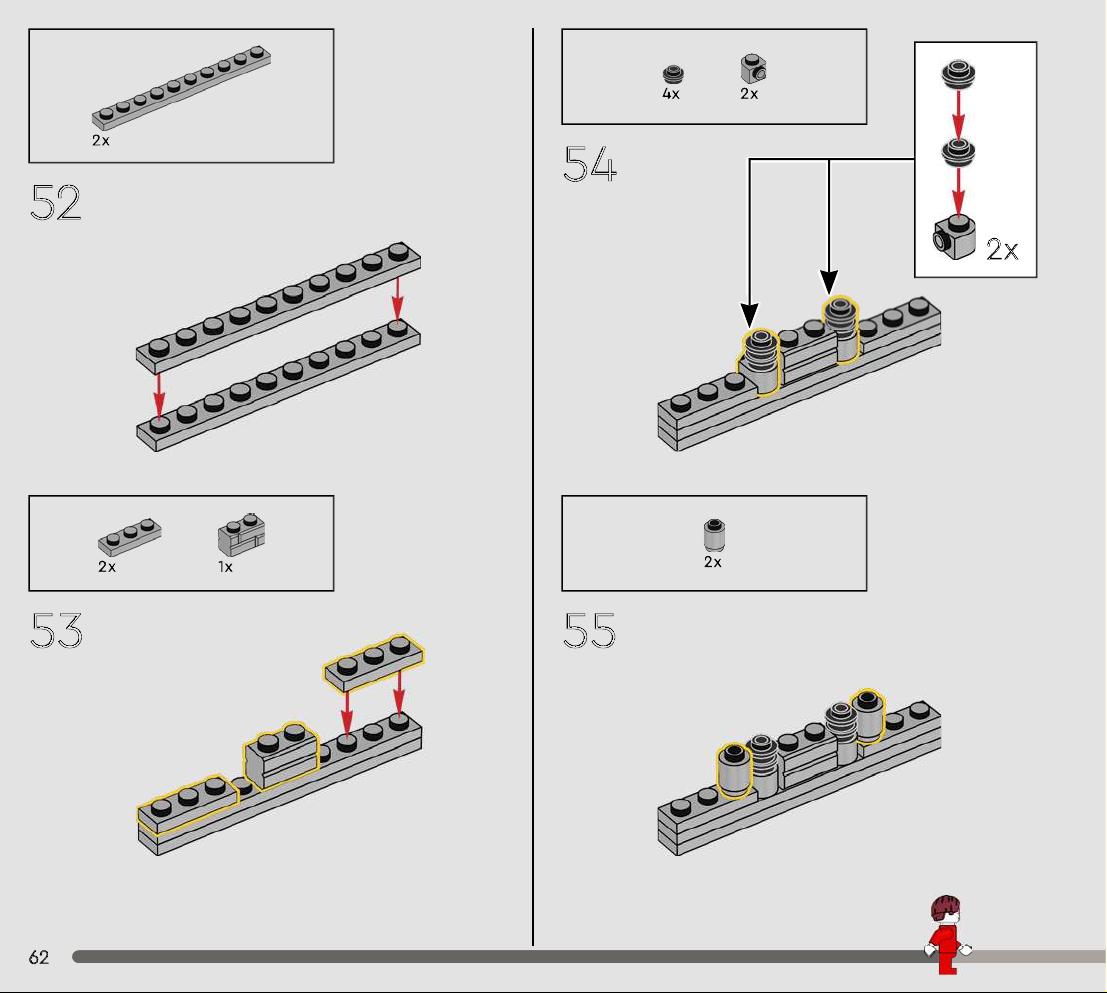 2x

52

2x 1x

53

4x 2x

54

2x

2x

55

62