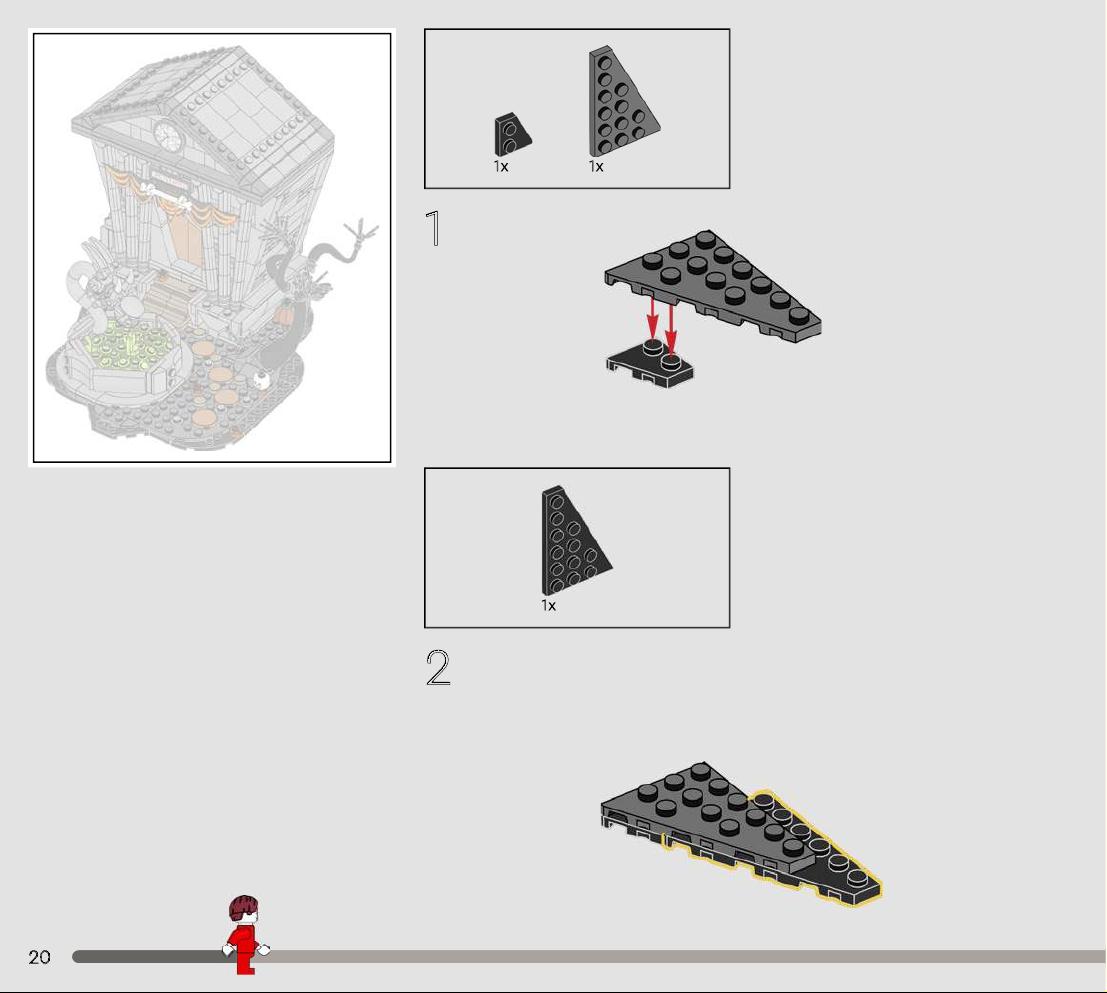 1x 1x

1

1x

2

20