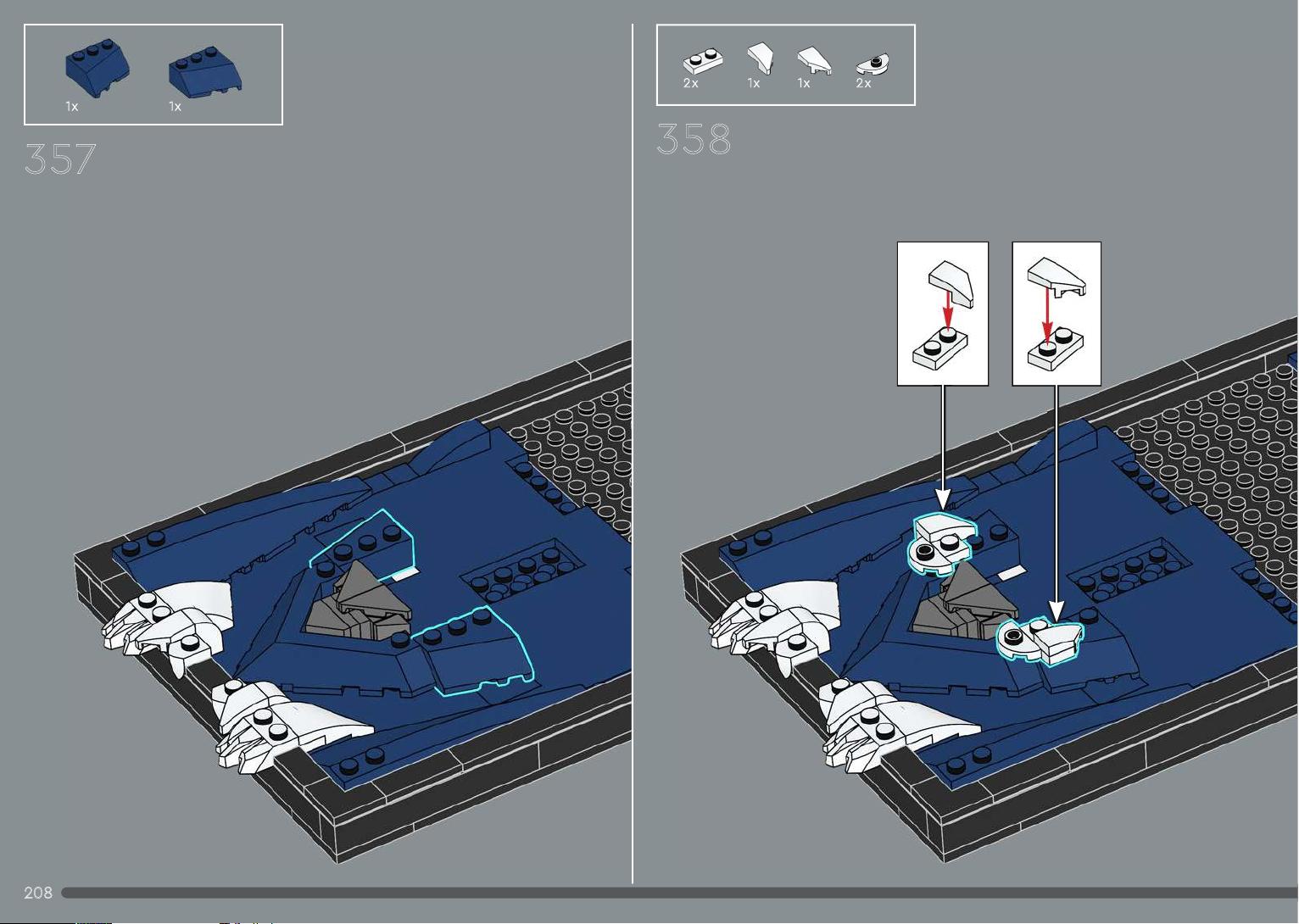 1x 1x

357

2x 1x 1x 2x

358

208