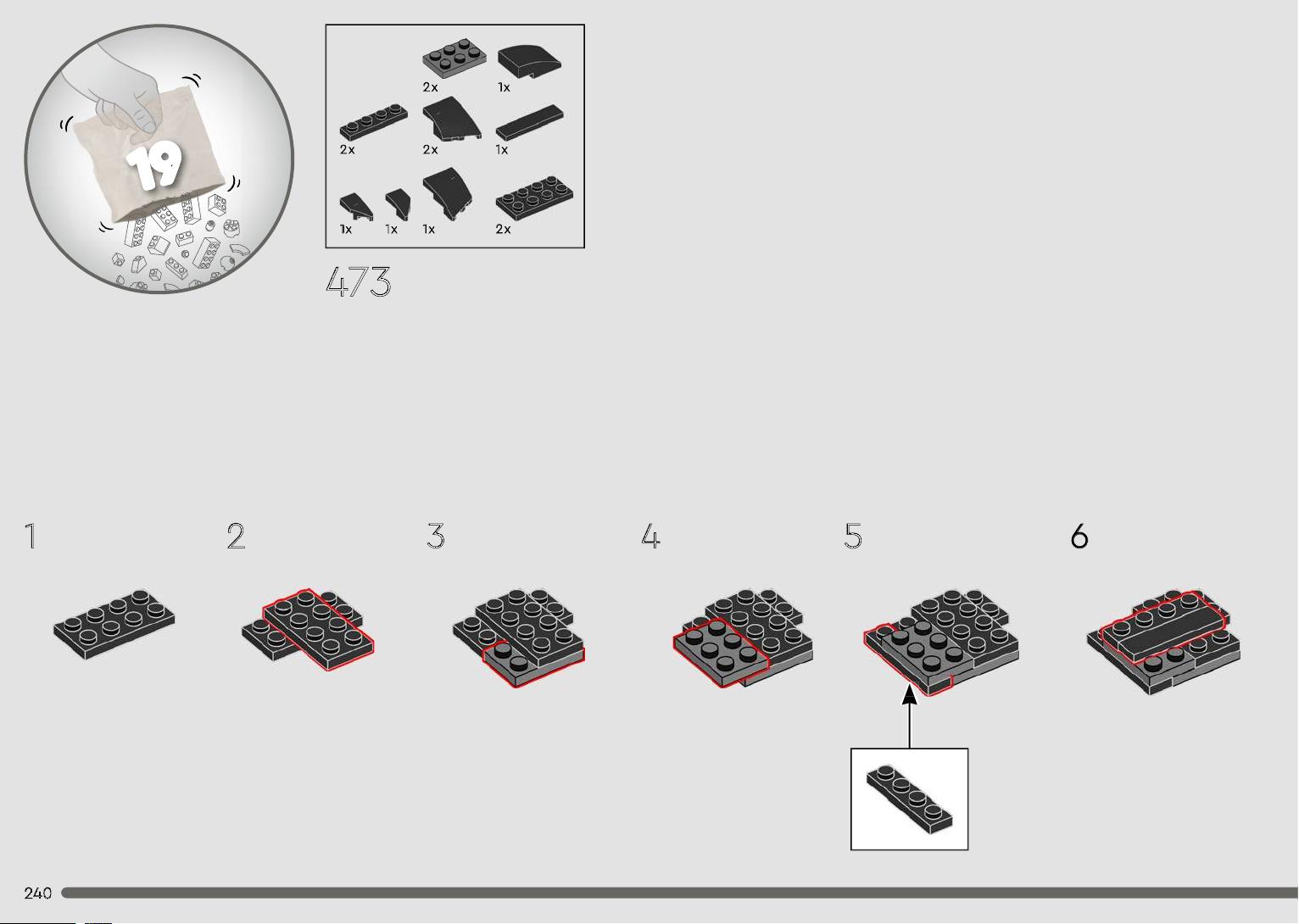 19

2x
1x
2x
2x
1x
1x
1x
1x
2x

473

1
2
3
4
5
6

240