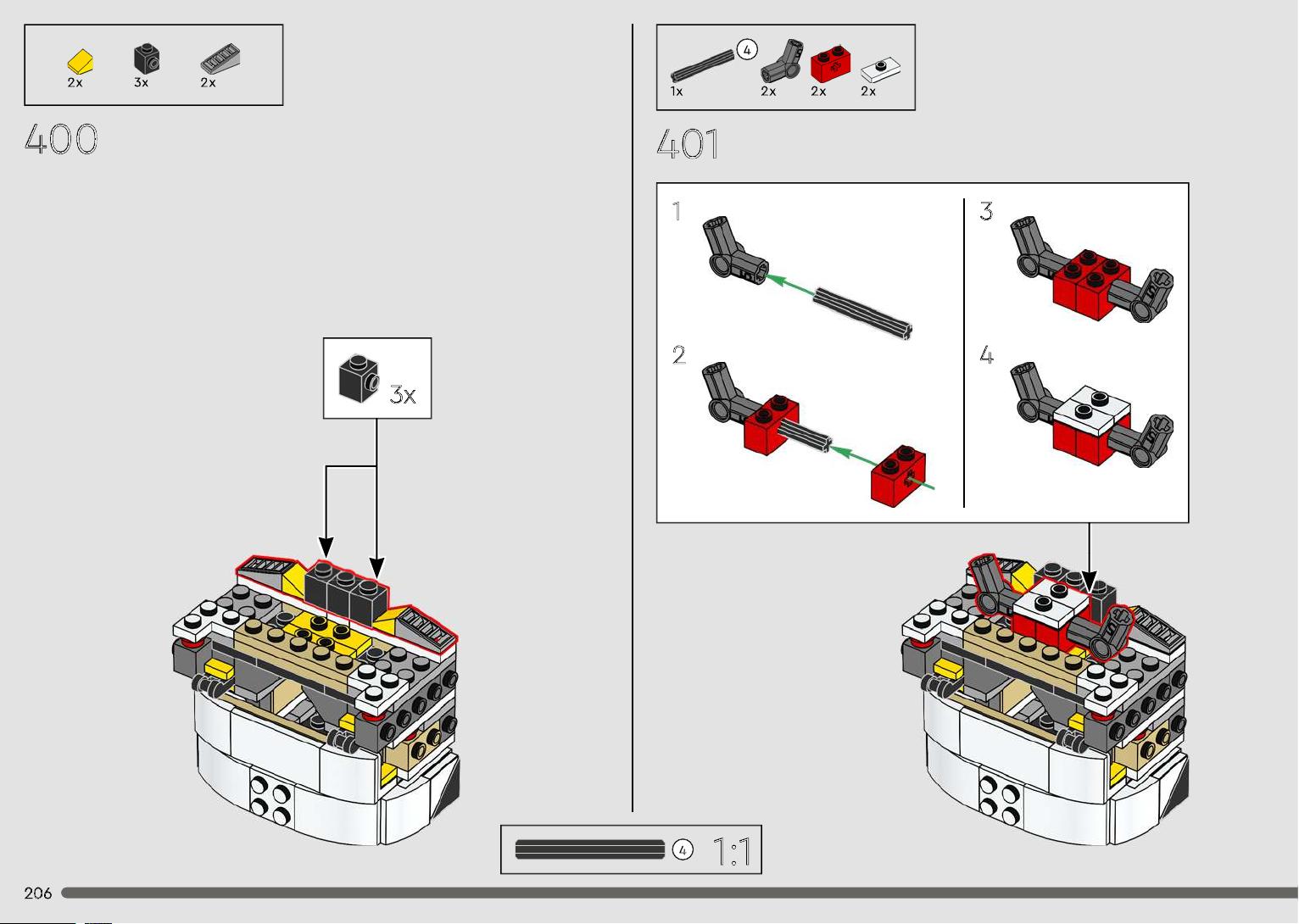 2x 3x 2x

400

3x

4

1x 2x 2x 2x

401

1

2

3

4

4 1:1

206