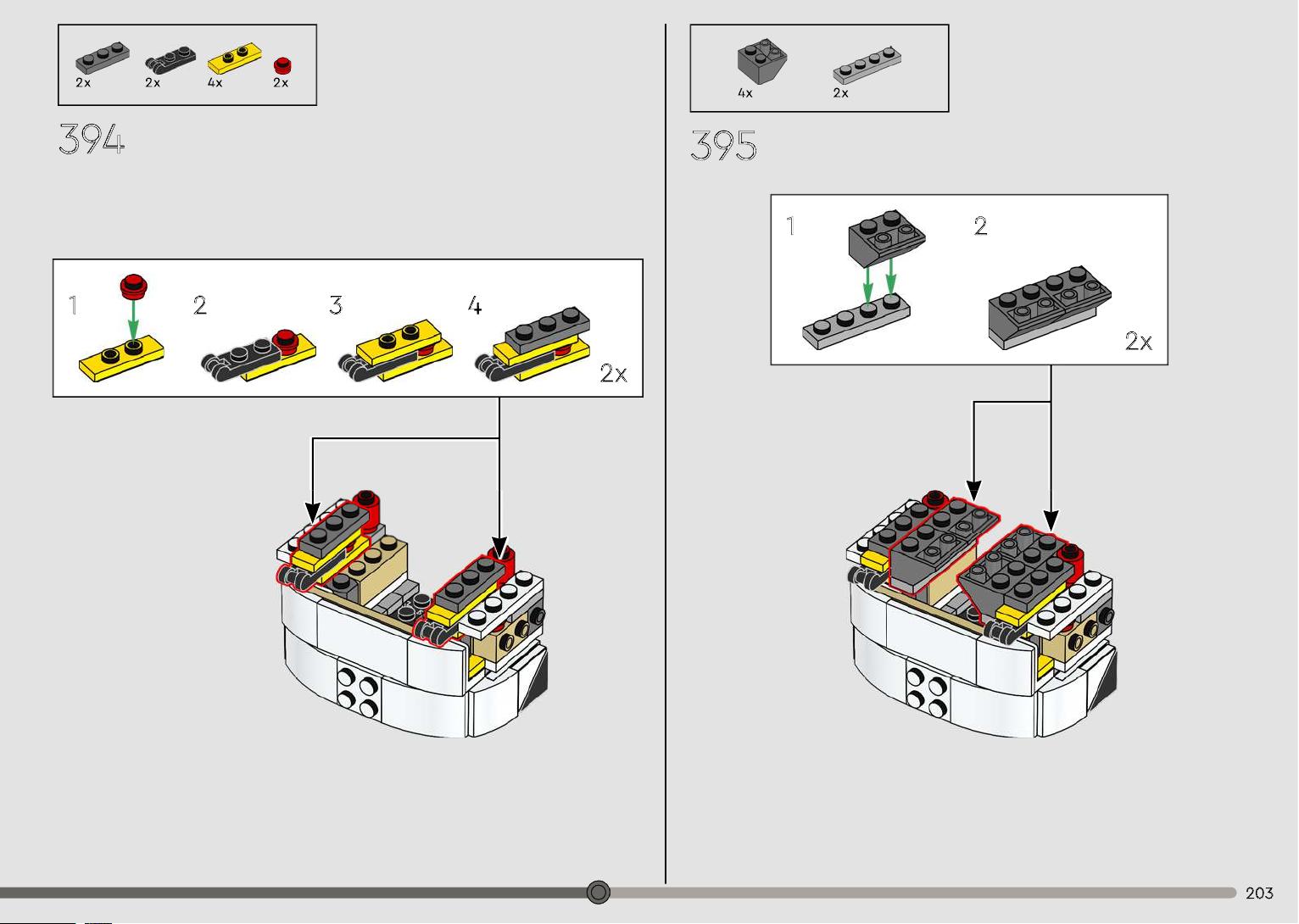 2x 2x 4x 2x

394

1 2 3 4

2x

4x 2x

395

1 2

2x

203