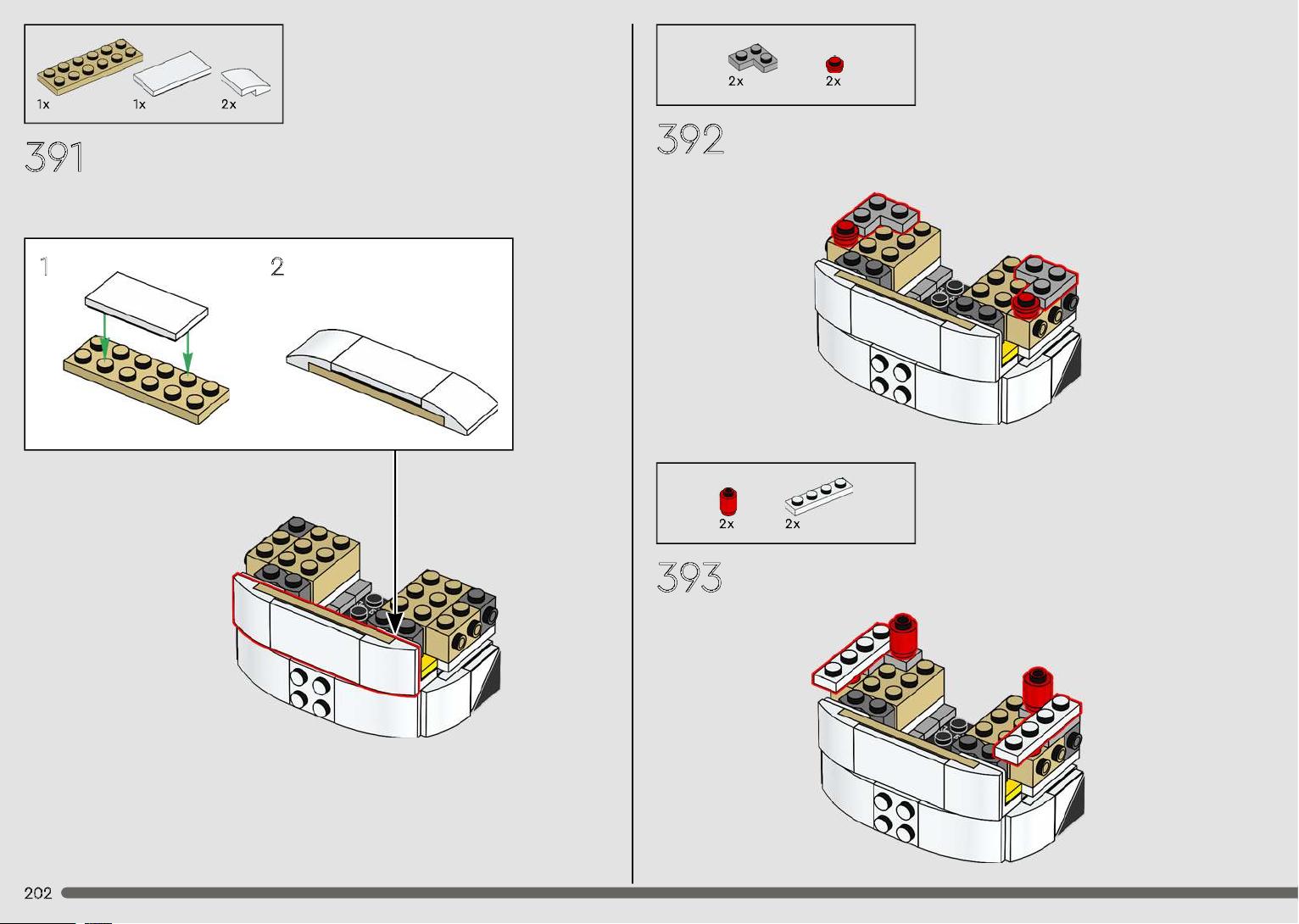 1x 1x 2x

391

1

2

2x 2x

392

2x 2x

393

202