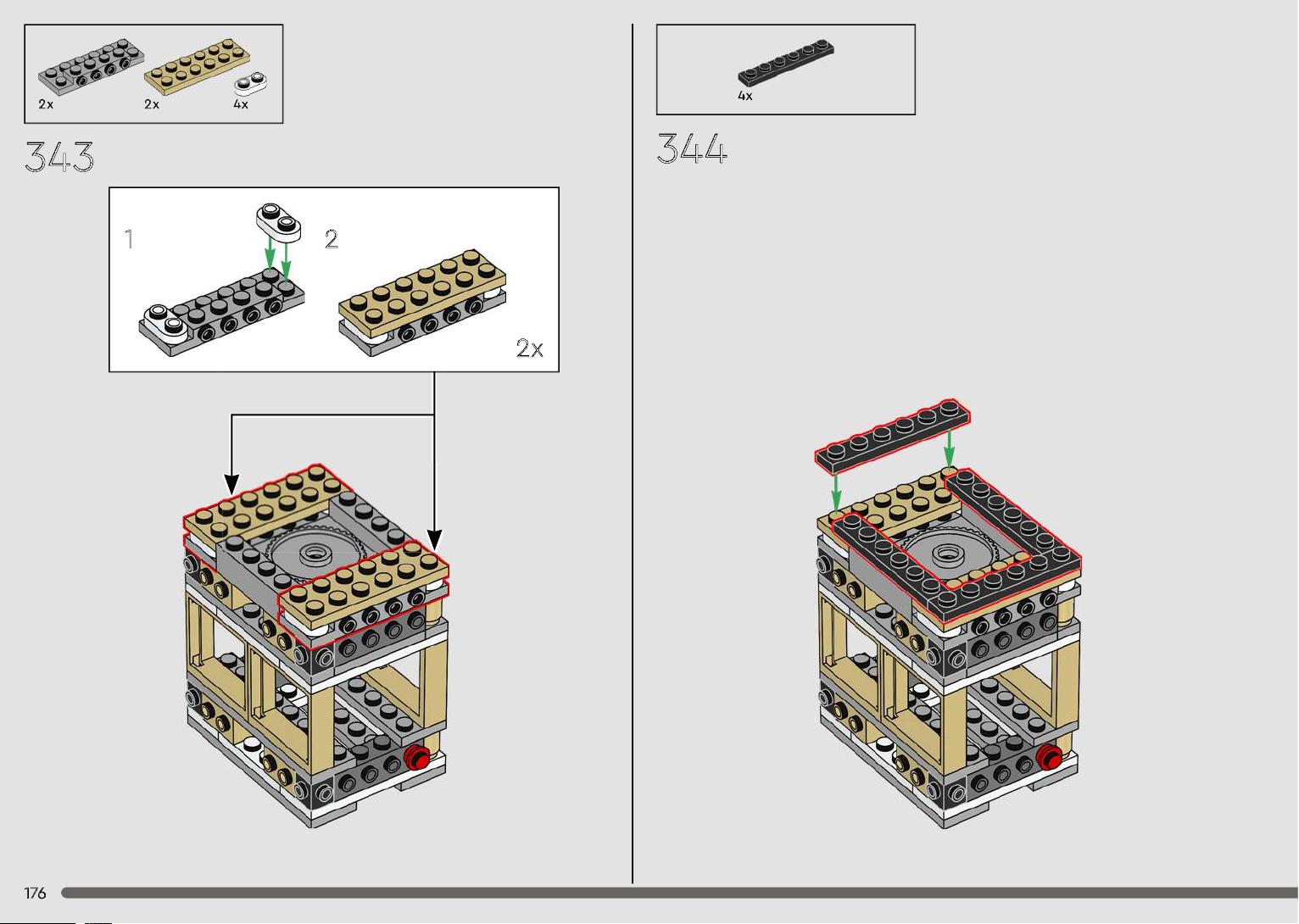 2x 2x 4x

343

1

2

2x

4x

344

176