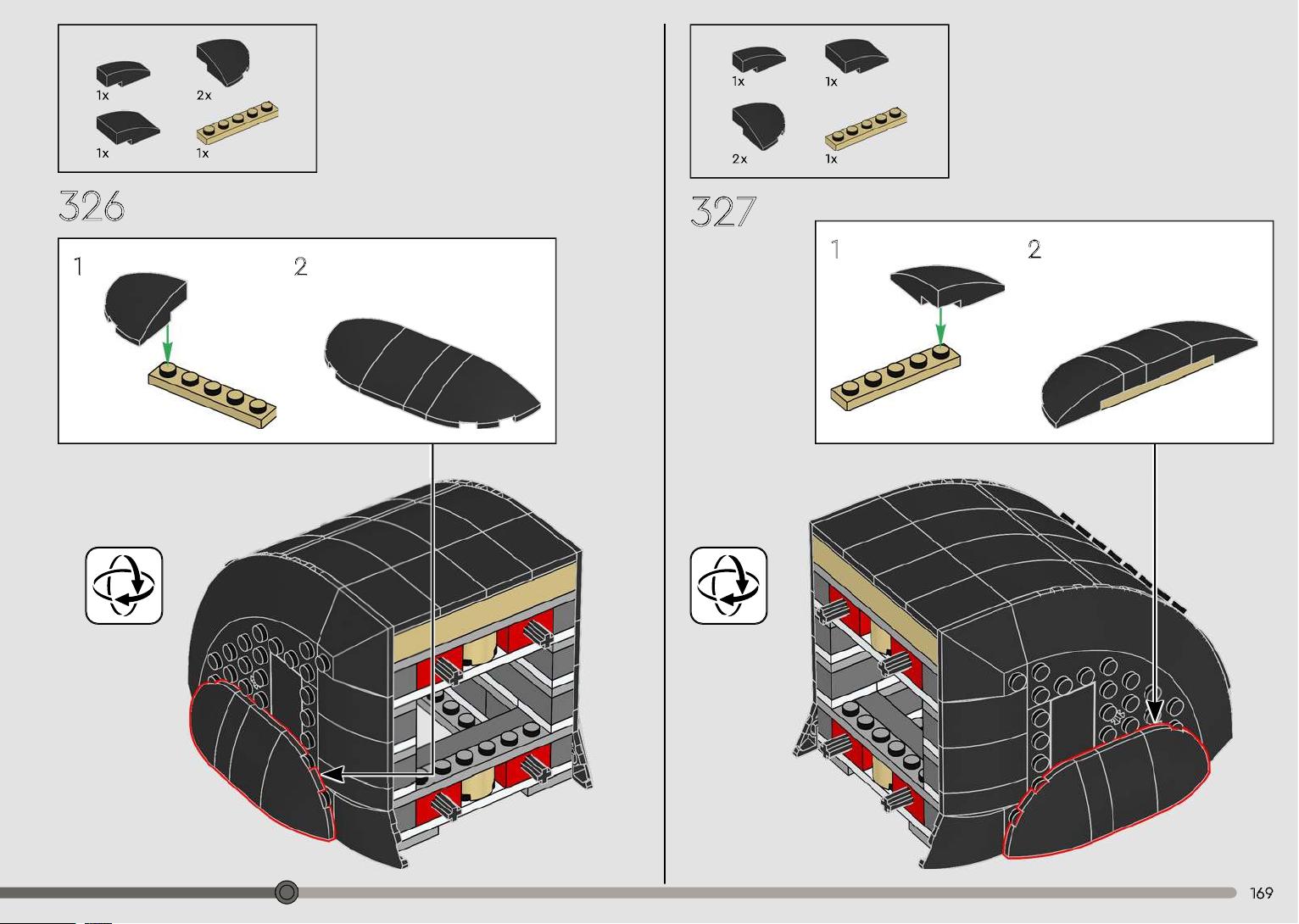 1x
2x
1x
1x

326

1
2

1x
1x
2x
1x

327

1
2

169