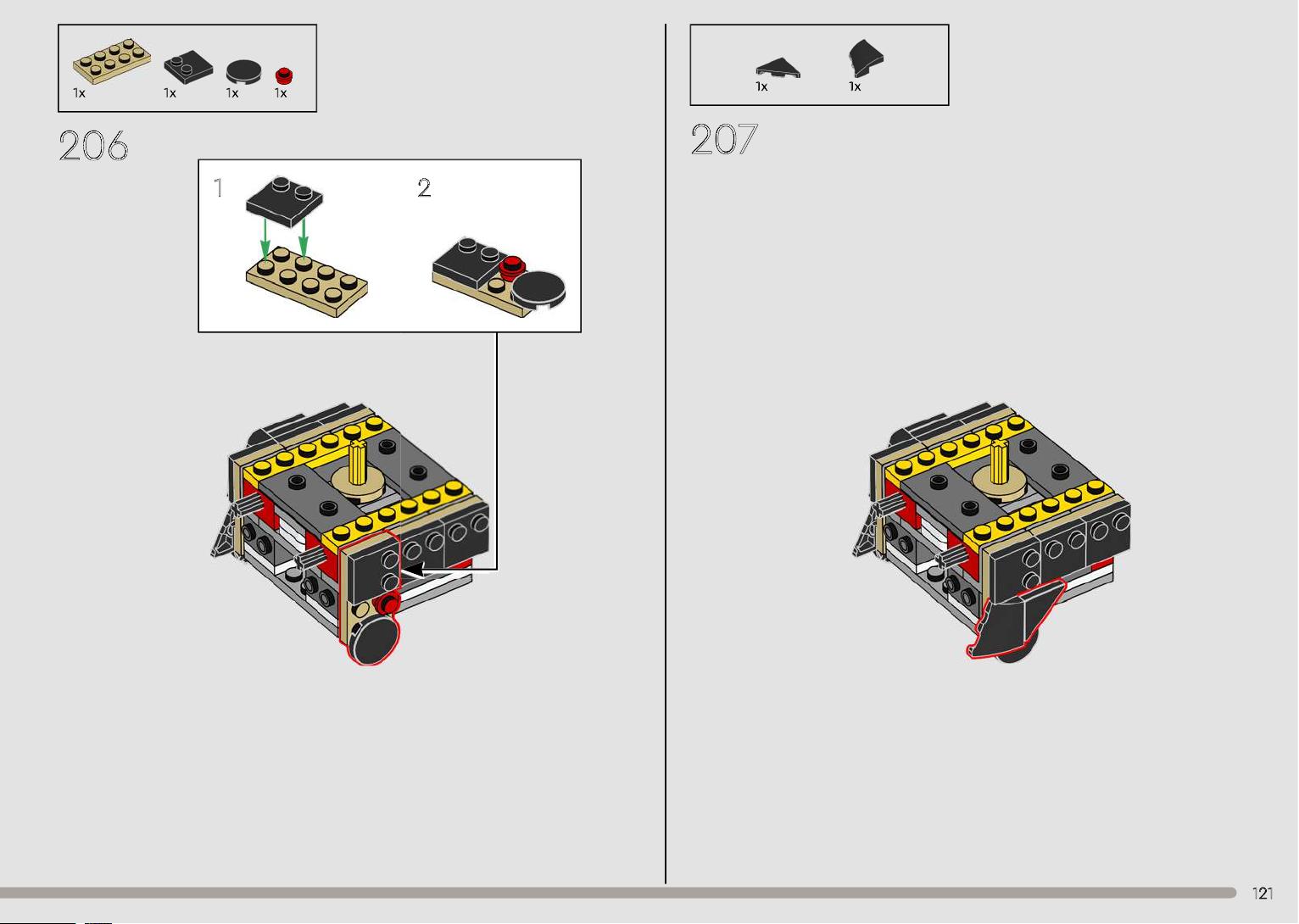 1x 1x 1x 1x

206

1

2

1x 1x

207

121