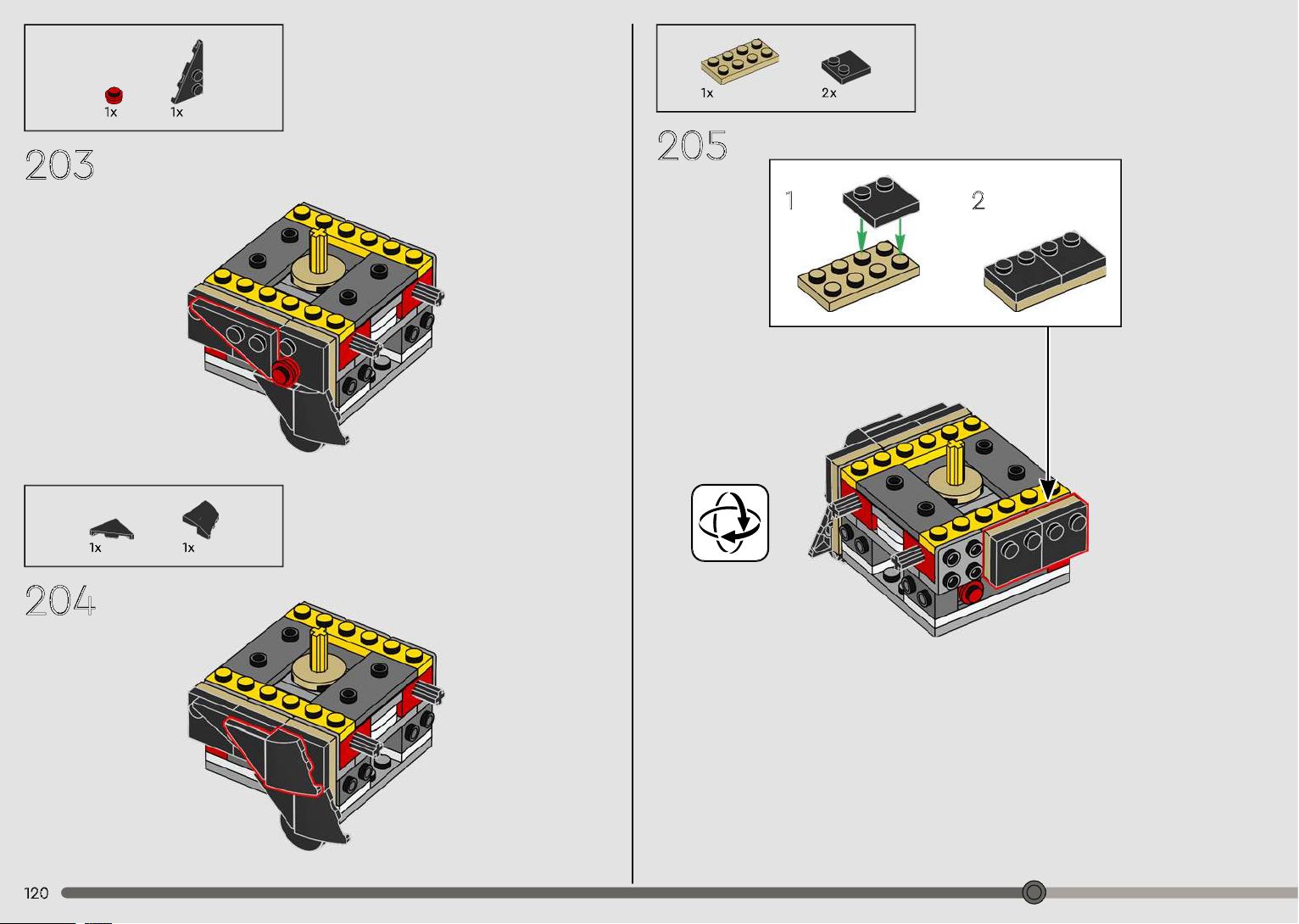 1x 1x

203

1x 1x

204

1x 2x

205

1

2

120