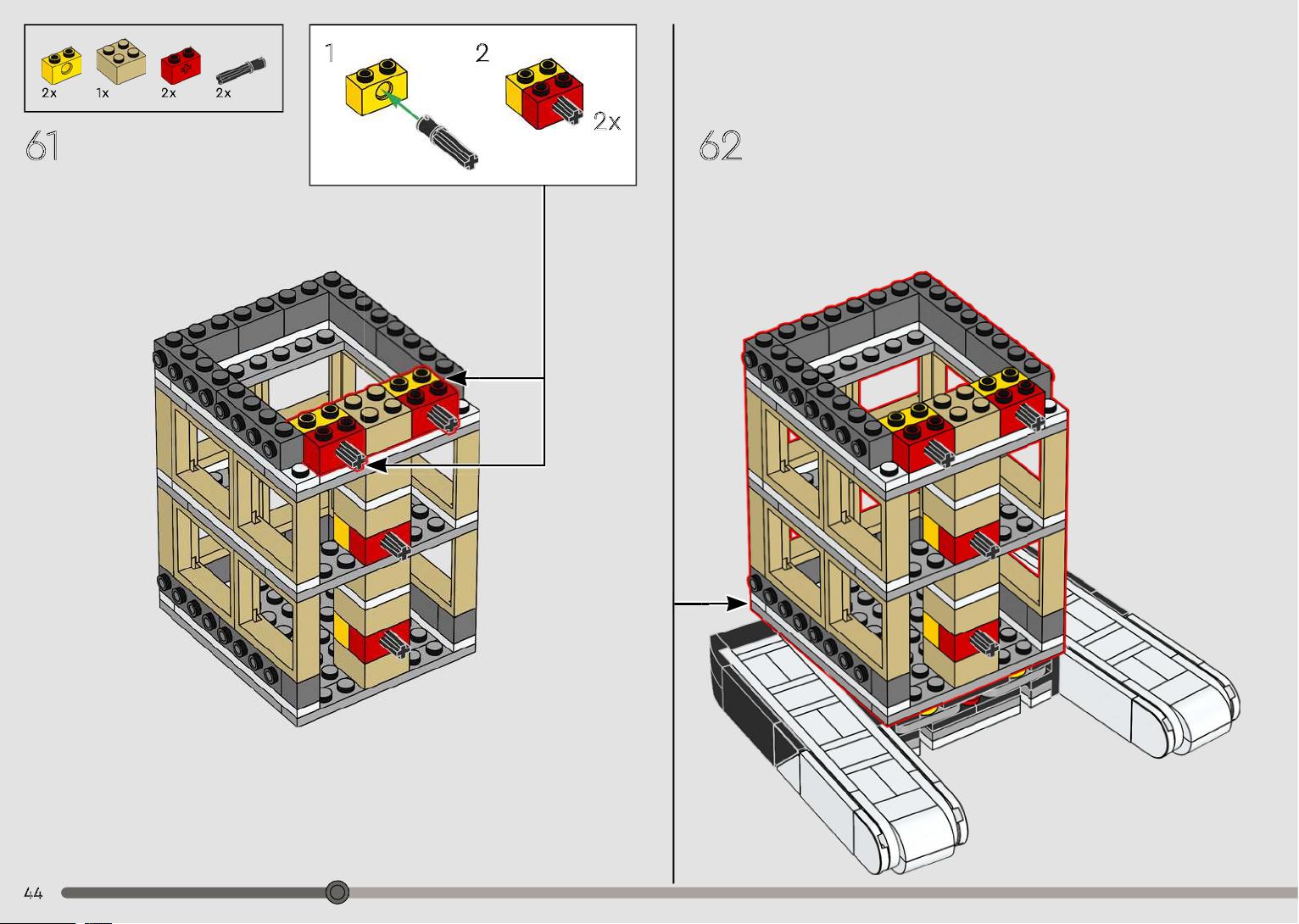 2x 1x 2x 2x

61

1

2

2x

62

44