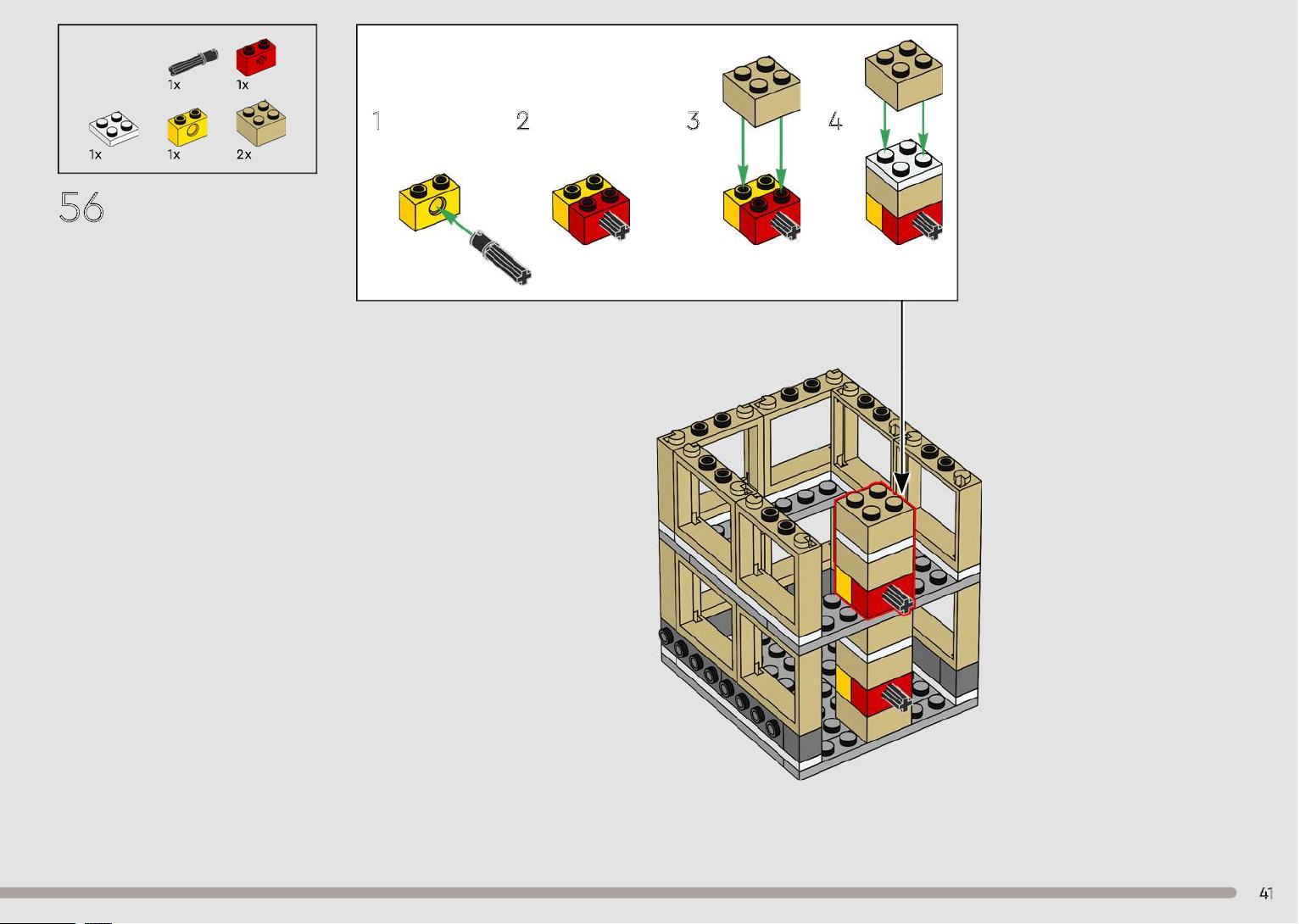 1x 1x
1x 1x 2x

56

1

2

3

4

41